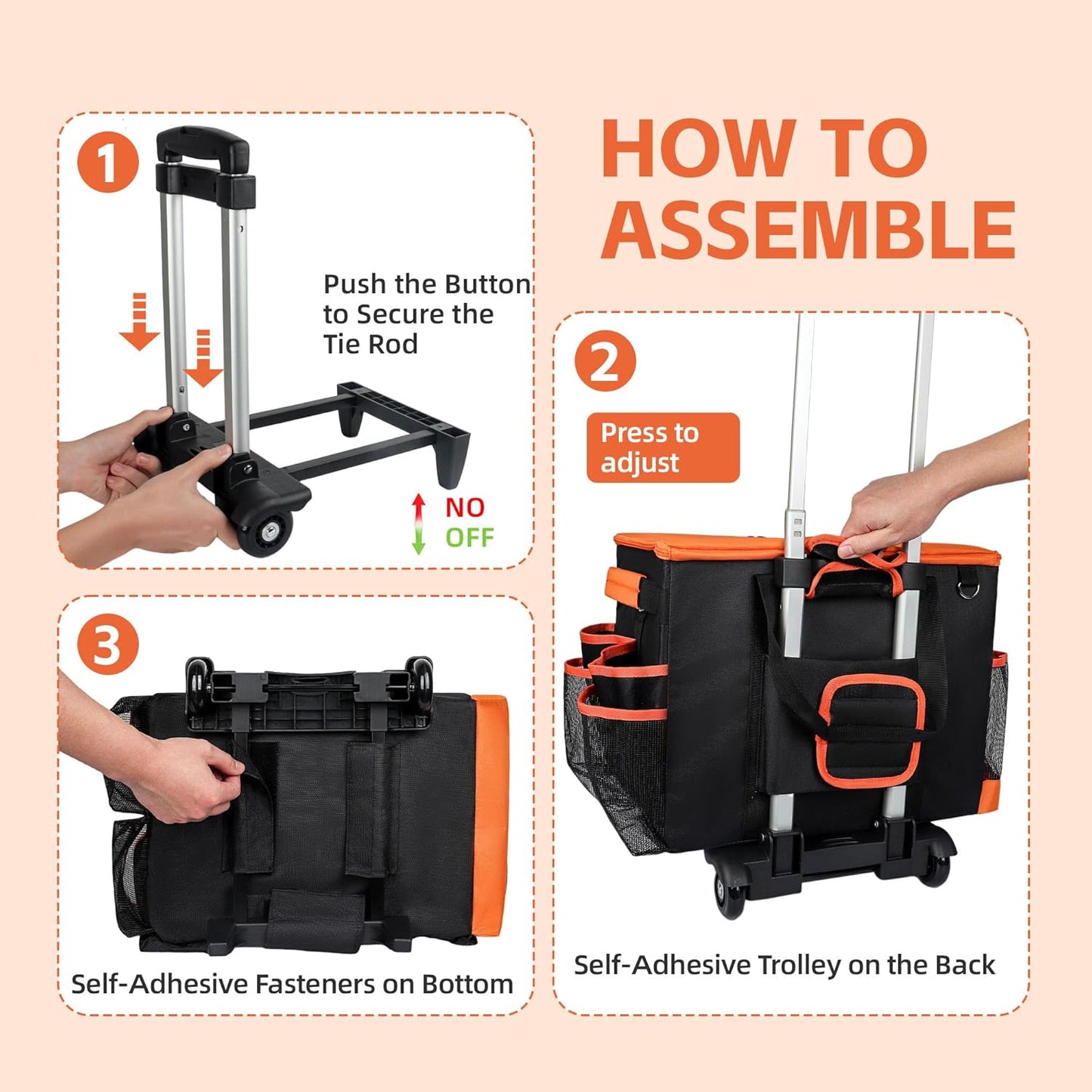 HOW TO ASSEMBLE

1

Push the Button to Secure the Tie Rod

NO
OFF

2

Press to adjust

Self-Adhesive Trolley on the Back

3

Self-Adhesive Fasteners on Bottom