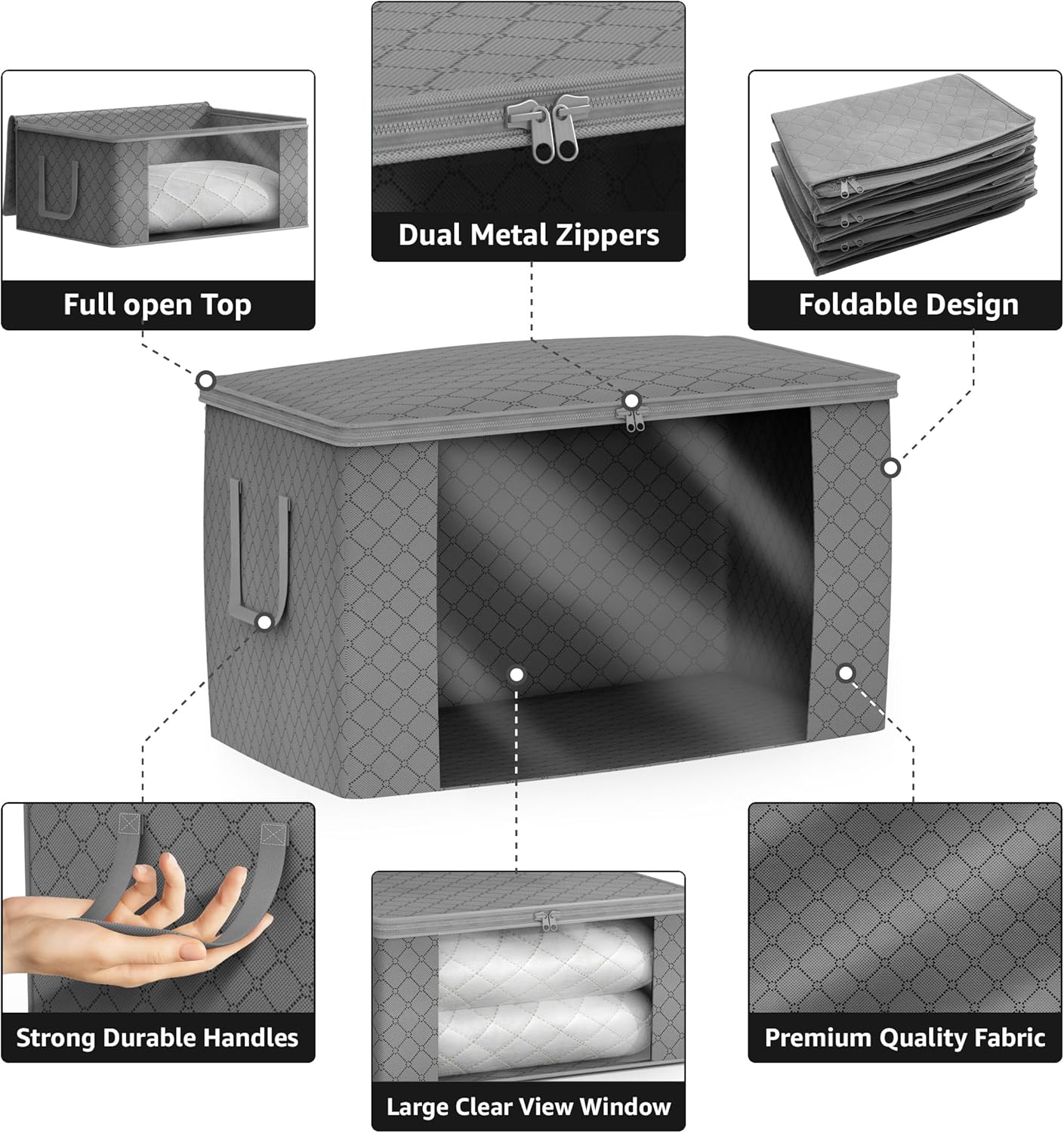 Full open Top

Dual Metal Zippers

Foldable Design

Strong Durable Handles

Large Clear View Window

Premium Quality Fabric