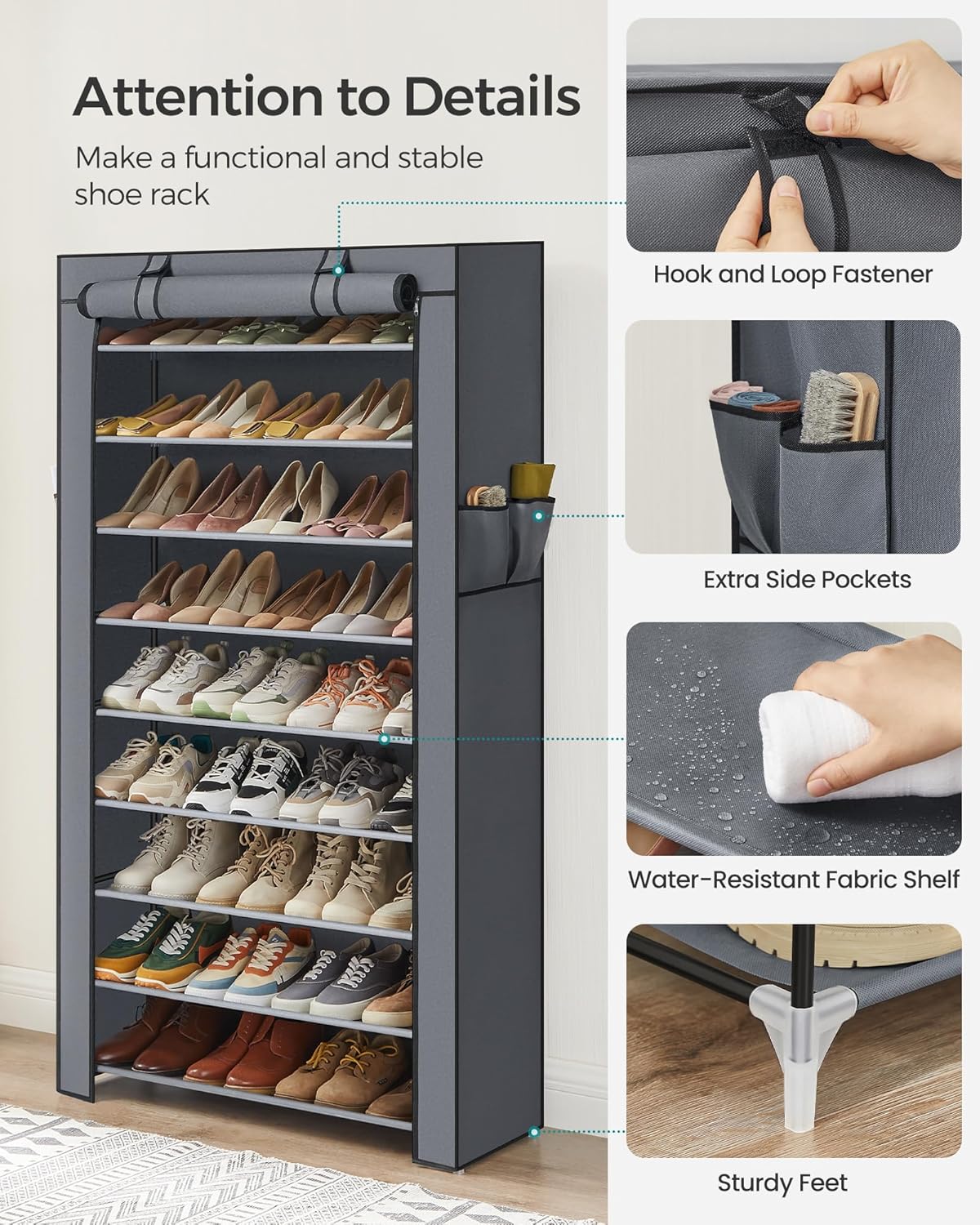 Attention to Details

Make a functional and stable shoe rack

Hook and Loop Fastener

Extra Side Pockets

Water-Resistant Fabric Shelf

Sturdy Feet