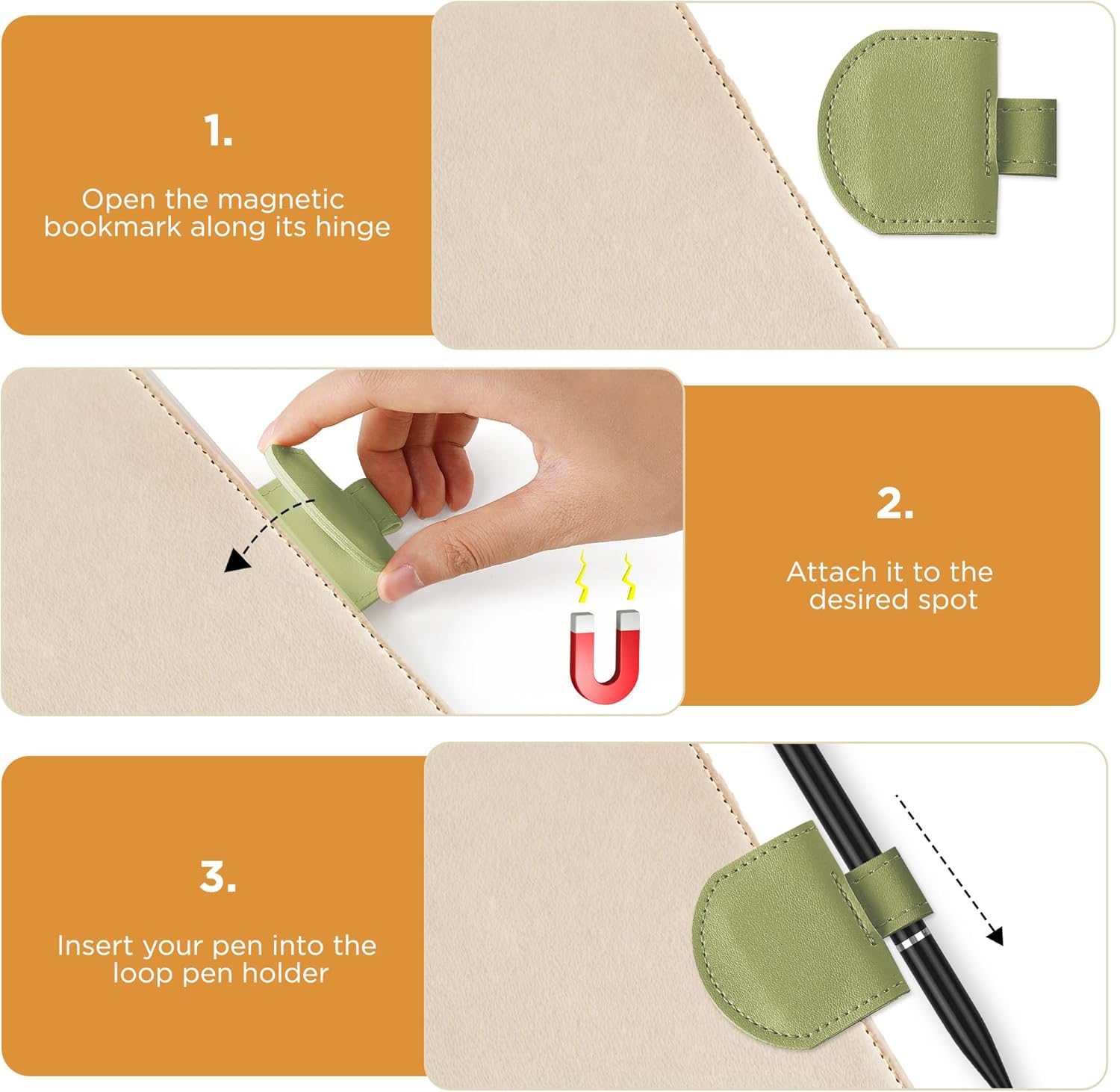 1.

Open the magnetic bookmark along its hinge

2.

Attach it to the desired spot

3.

Insert your pen into the loop pen holder