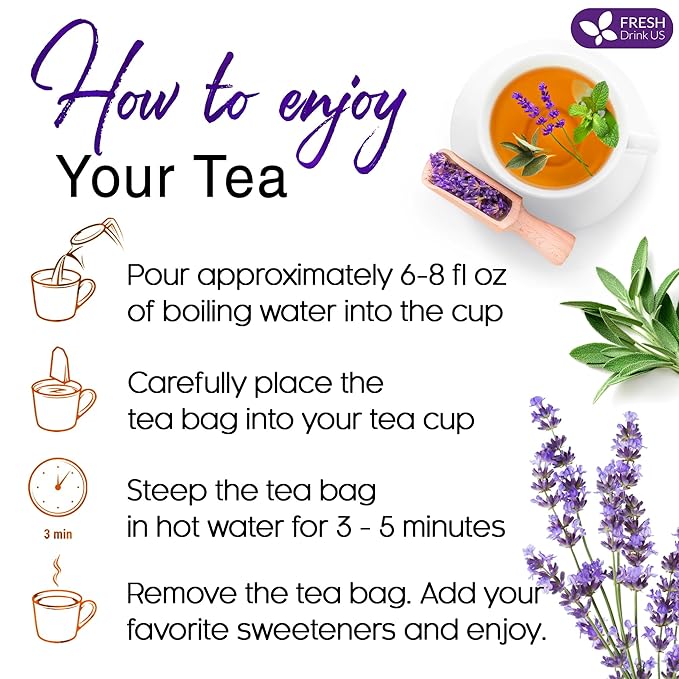 FRESH
Drink US

How to enjoy
Your Tea

Pour approximately 6-8 fl oz of boiling water into the cup

Carefully place the tea bag into your tea cup

3 min

Steep the tea bag in hot water for 3 - 5 minutes

Remove the tea bag. Add your favorite sweeteners and enjoy.