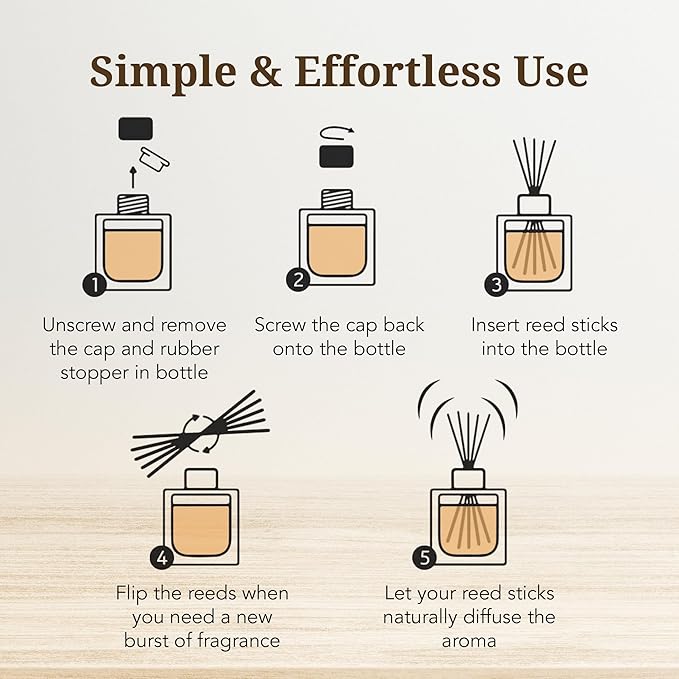 Simple & Effortless Use

1
Unscrew and remove the cap and rubber stopper in bottle

2
Screw the cap back onto the bottle

3
Insert reed sticks into the bottle

4
Flip the reeds when you need a new burst of fragrance

5
Let your reed sticks naturally diffuse the aroma