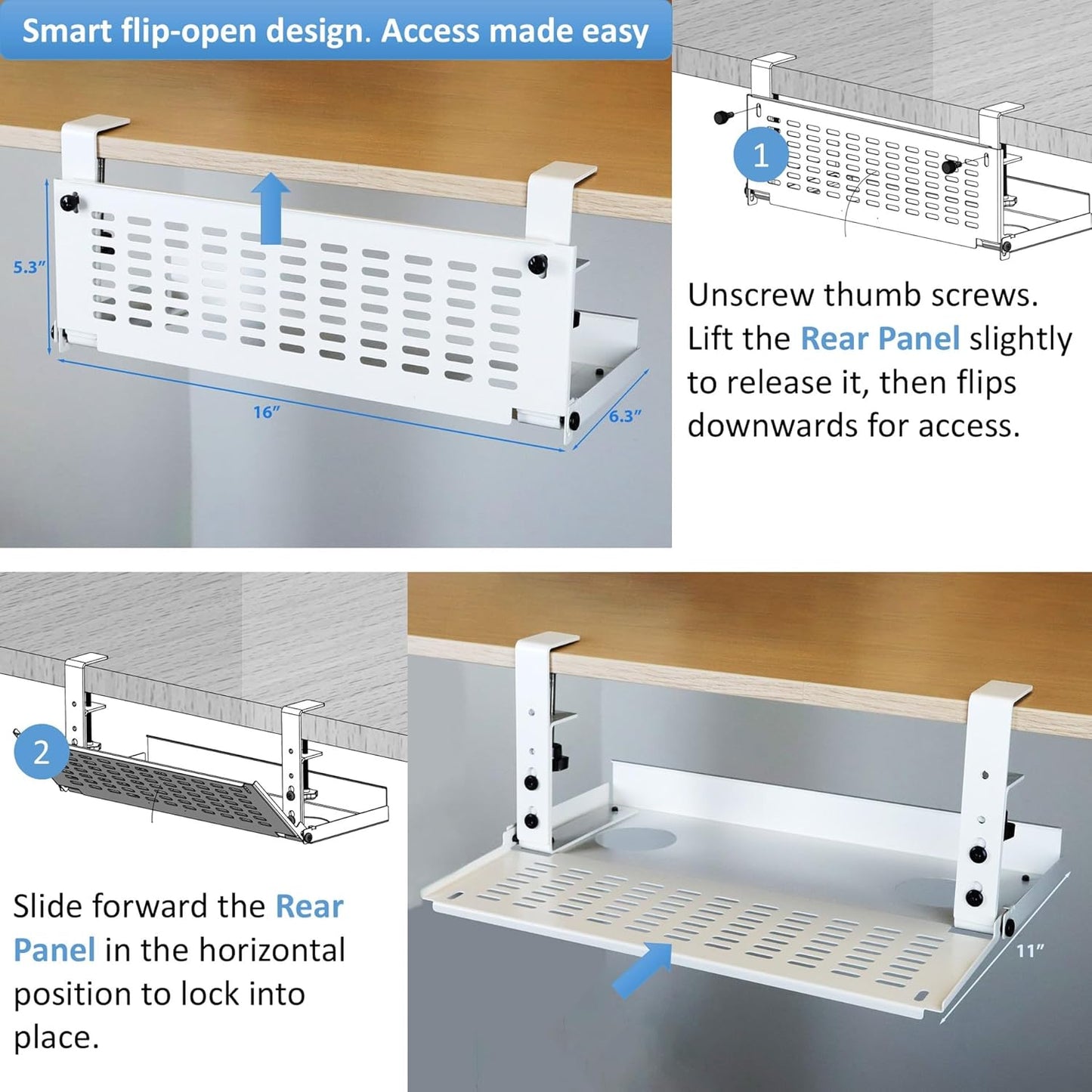 Smart flip-open design. Access made easy

5.3″

16″

6.3″

1

Unscrew thumb screws. Lift the Rear Panel slightly to release it, then flips downwards for access.

2

Slide forward the Rear Panel in the horizontal position to lock into place.

11″