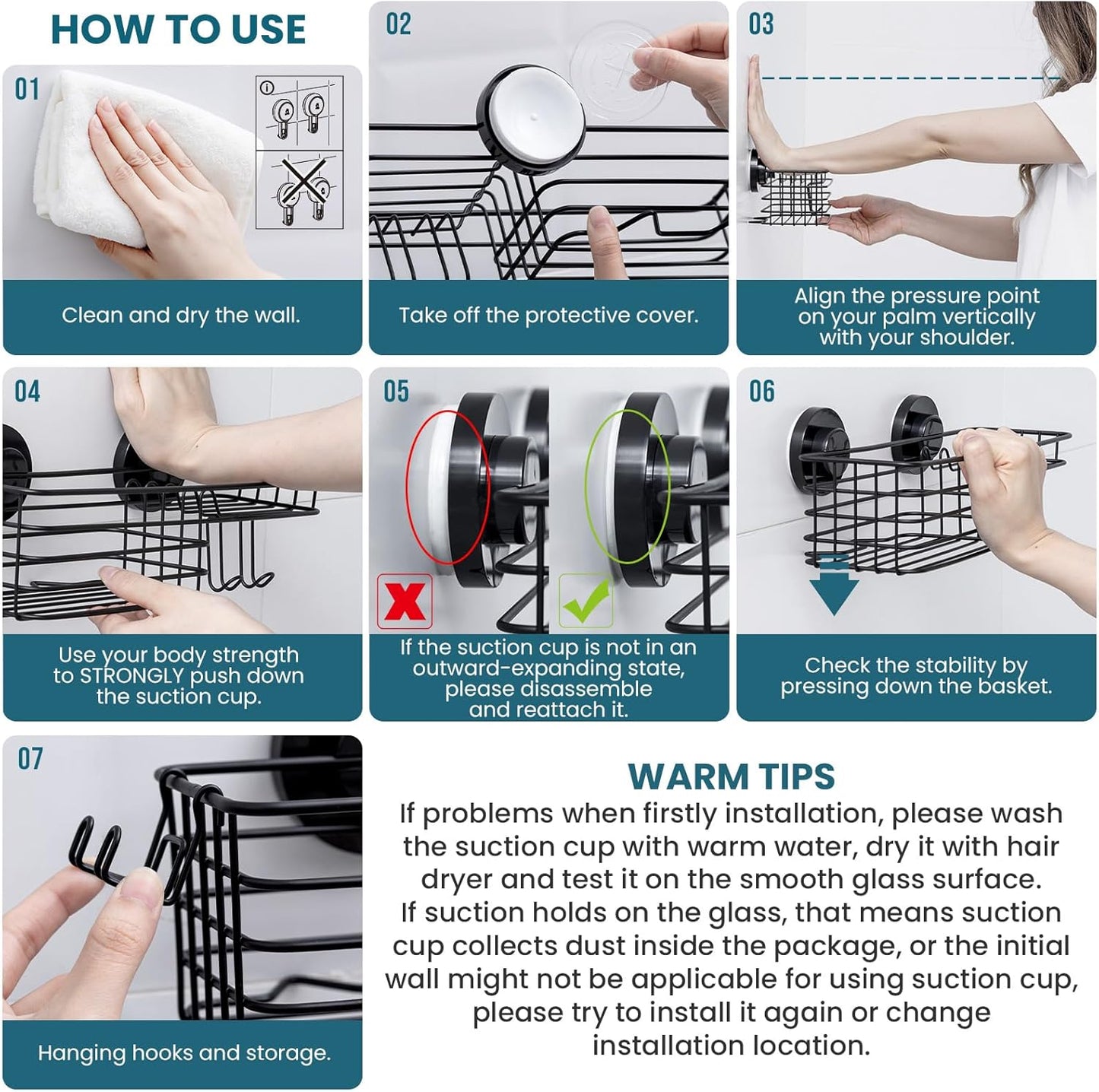 HOW TO USE

01

Clean and dry the wall.

02

Take off the protective cover.

03

Align the pressure point on your palm vertically with your shoulder.

04

Use your body strength to STRONGLY push down the suction cup.

05

If the suction cup is not in an outward-expanding state, please disassemble and reattach it.

06

Check the stability by pressing down the basket.

07

Hanging hooks and storage.

WARM TIPS

If problems when firstly installation, please wash the suction cup with warm water, dry it with hair dryer and test it on the smooth glass surface. If suction holds on the glass, that means suction cup collects dust inside the package, or the initial wall might not be applicable for using suction cup, please try to install it again or change installation location.