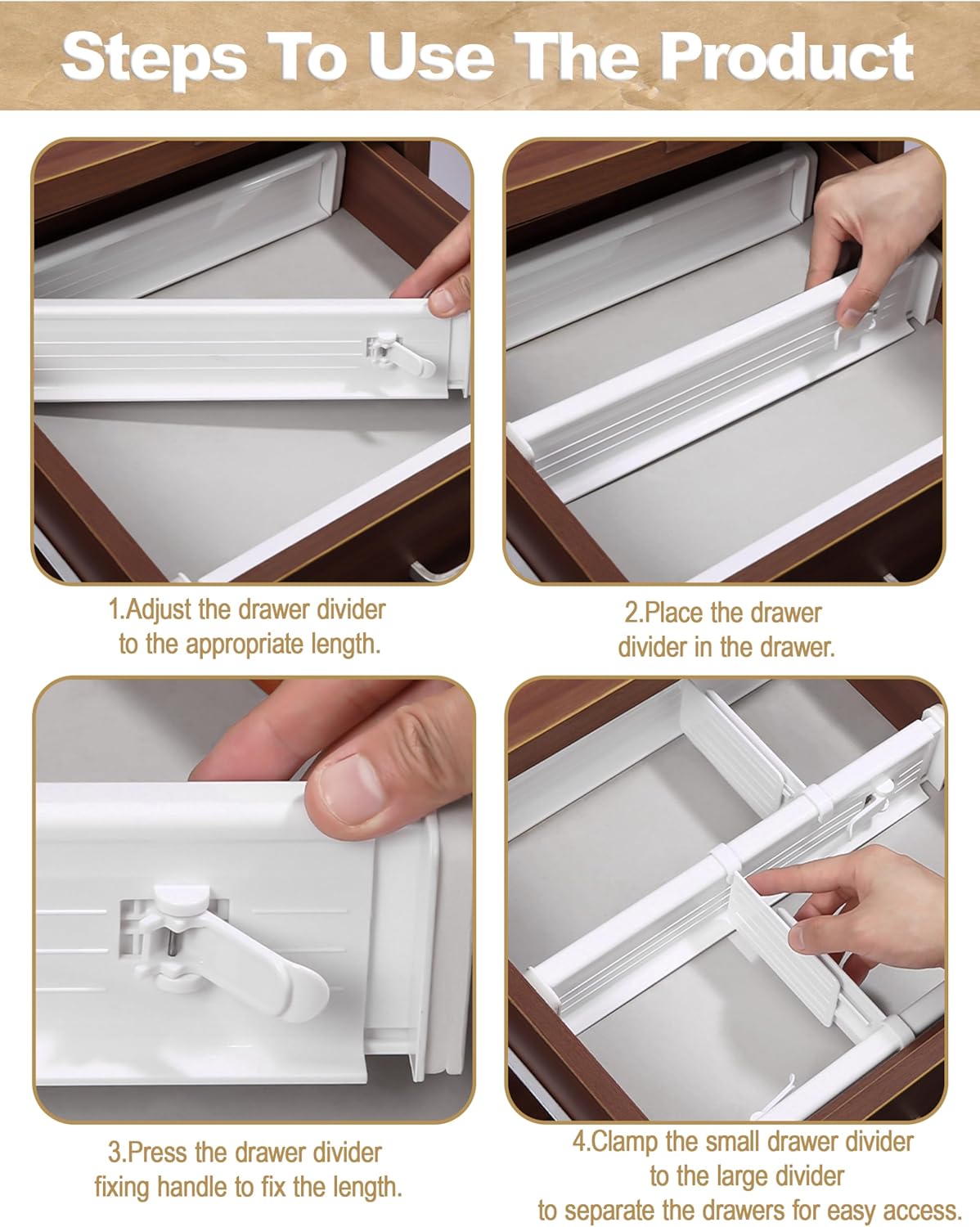 Steps To Use The Product

1.Adjust the drawer divider to the appropriate length.

2.Place the drawer divider in the drawer.

3.Press the drawer divider fixing handle to fix the length.

4.Clamp the small drawer divider to the large divider to separate the drawers for easy access.