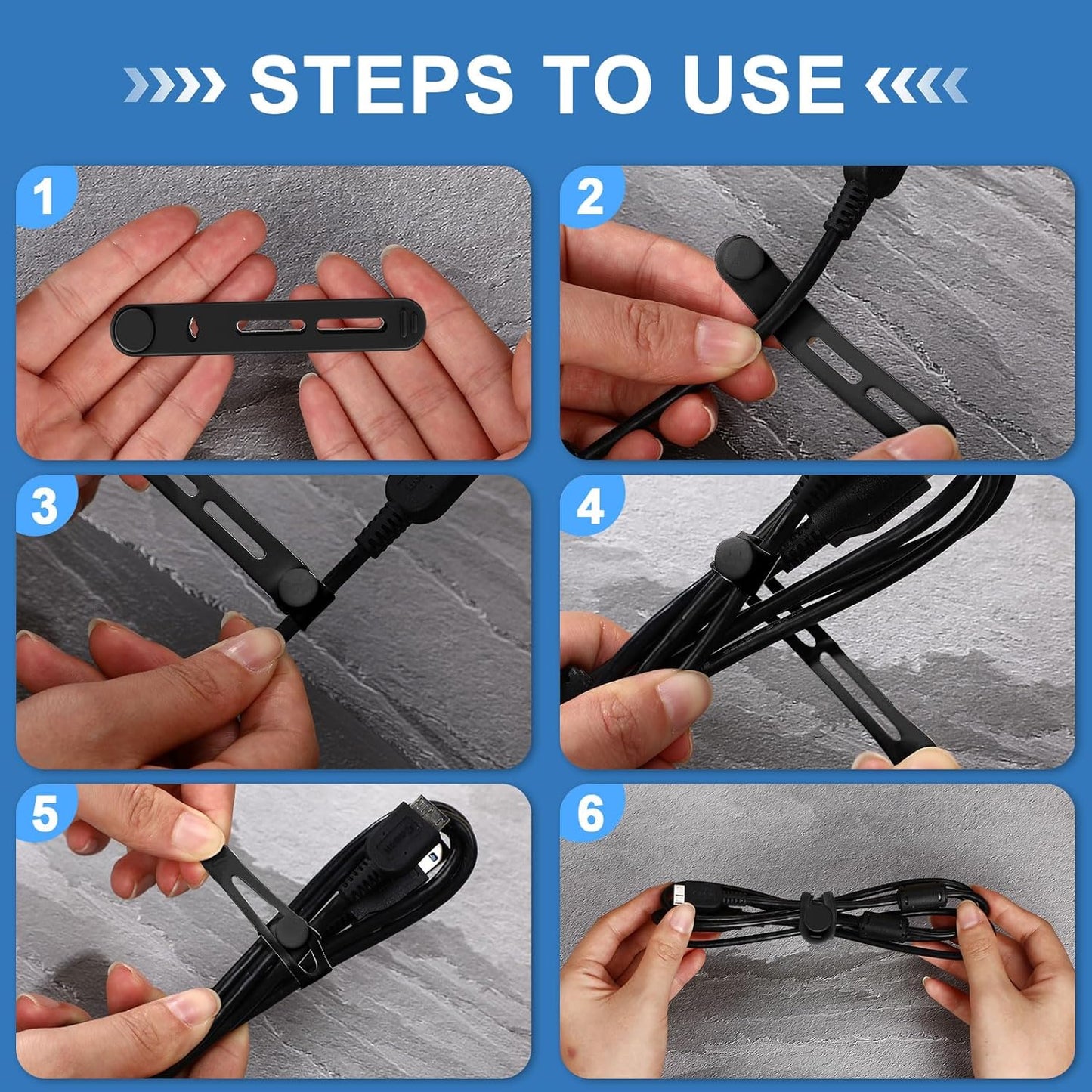 STEPS TO USE

1

2

3

4

5

6