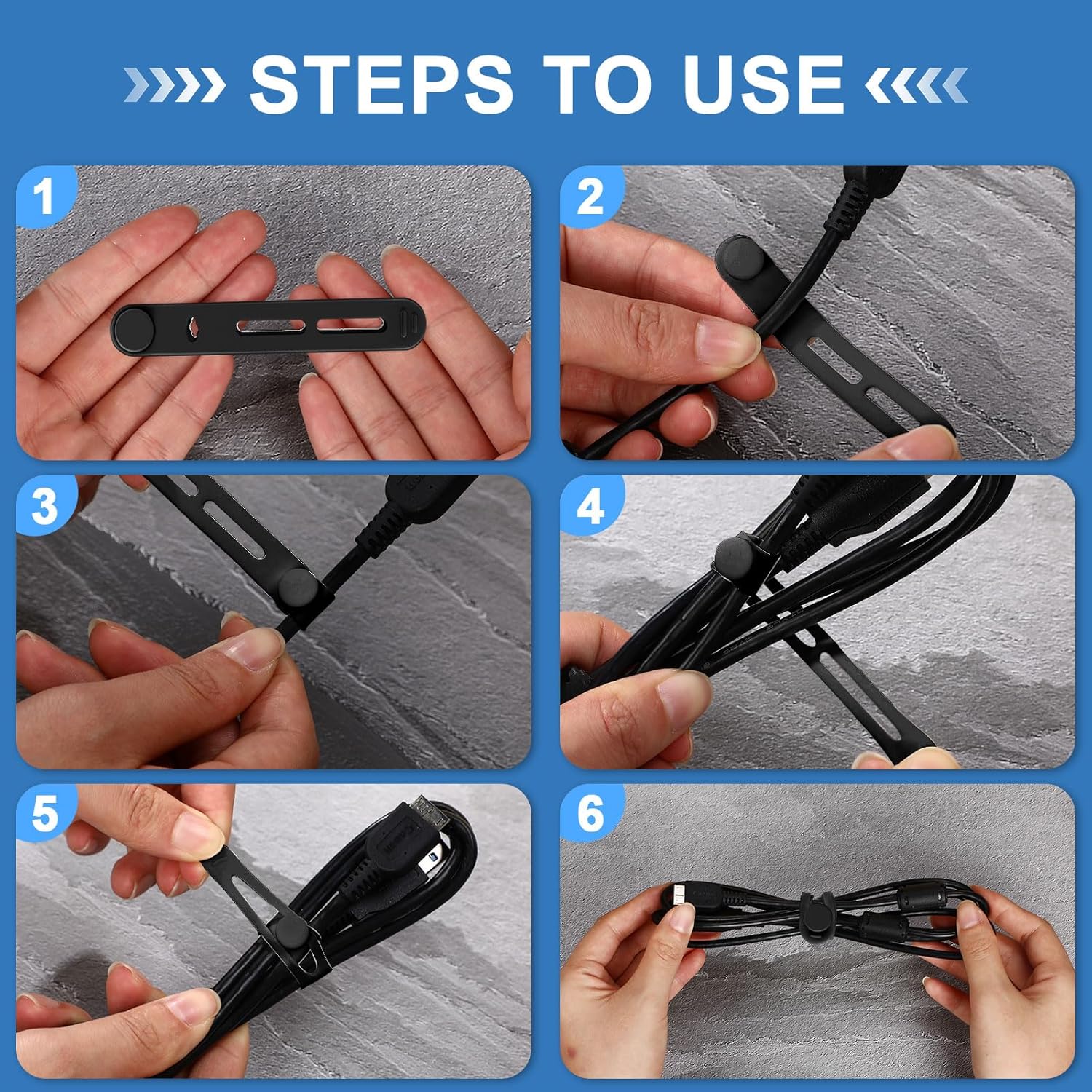 STEPS TO USE

1

2

3

4

5

6