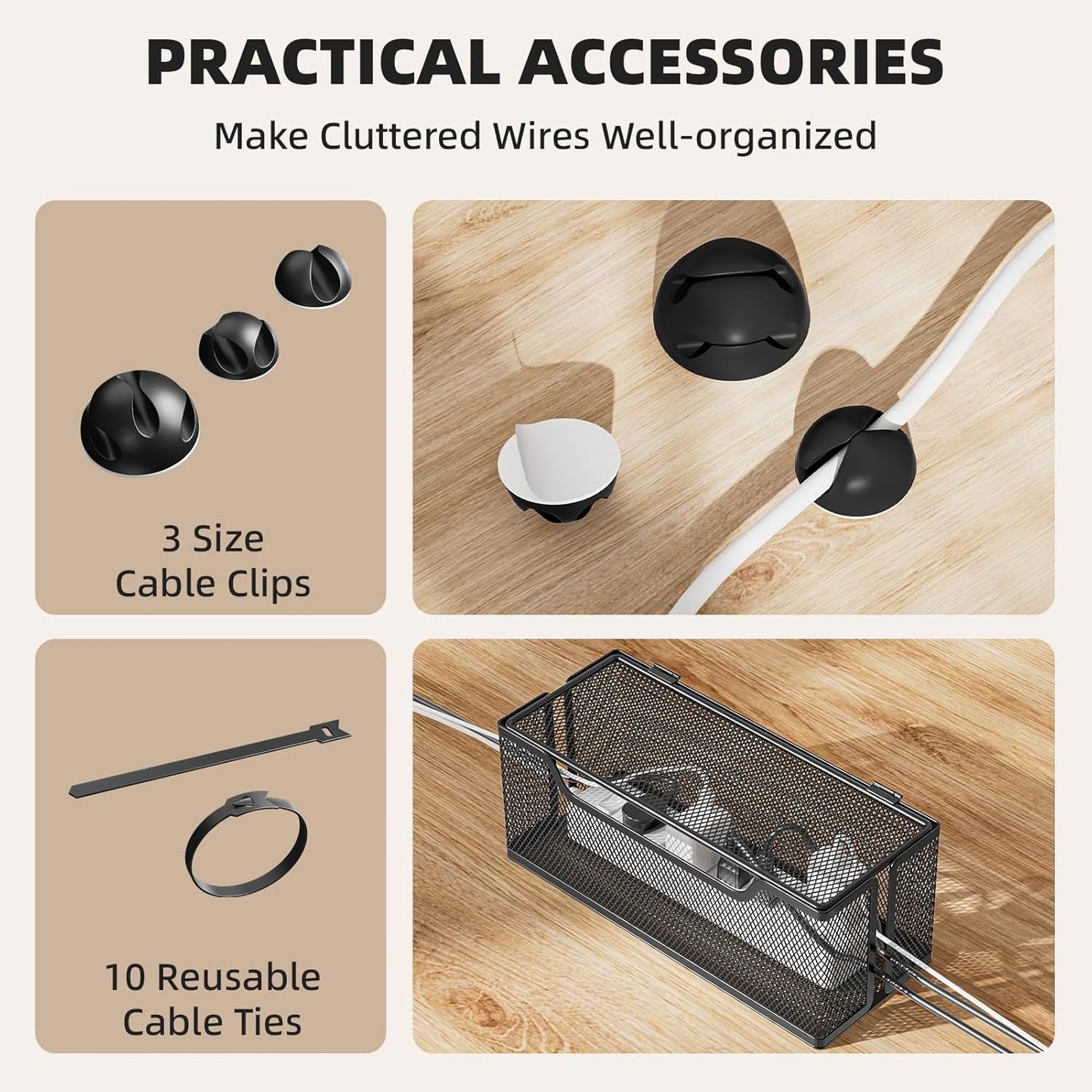 PRACTICAL ACCESSORIES

Make Cluttered Wires Well-organized

3 Size
Cable Clips

10 Reusable
Cable Ties