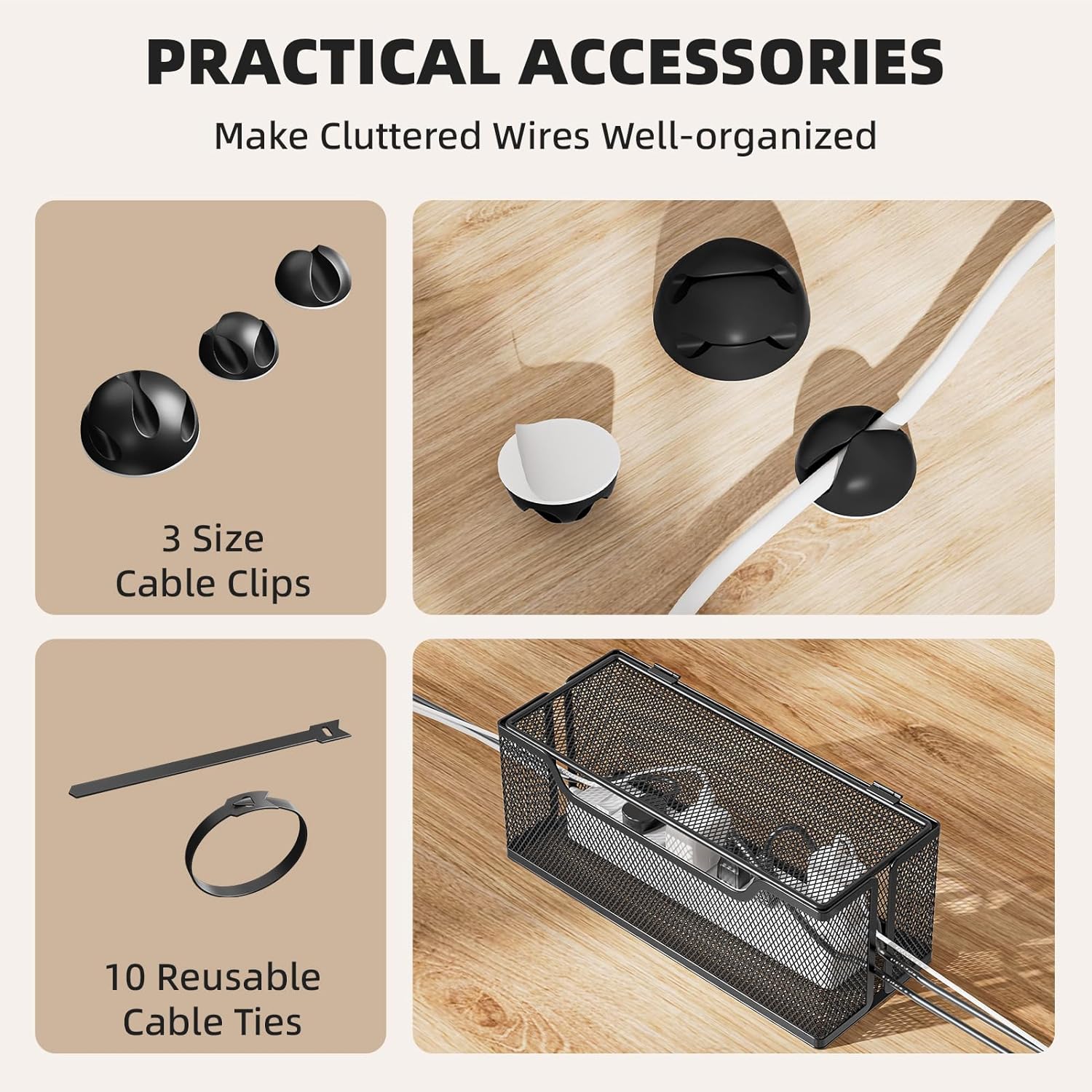 PRACTICAL ACCESSORIES

Make Cluttered Wires Well-organized

3 Size
Cable Clips

10 Reusable
Cable Ties