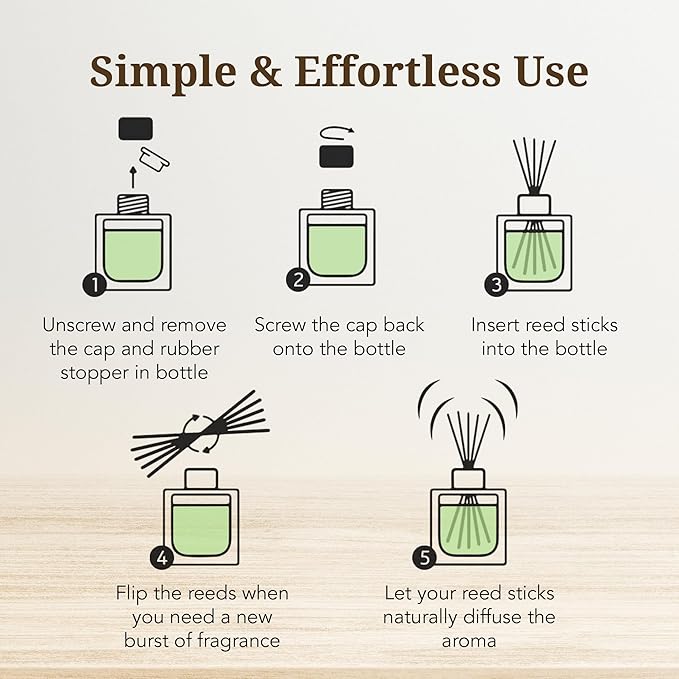 Simple & Effortless Use

1
Unscrew and remove the cap and rubber stopper in bottle

2
Screw the cap back onto the bottle

3
Insert reed sticks into the bottle

4
Flip the reeds when you need a new burst of fragrance

5
Let your reed sticks naturally diffuse the aroma