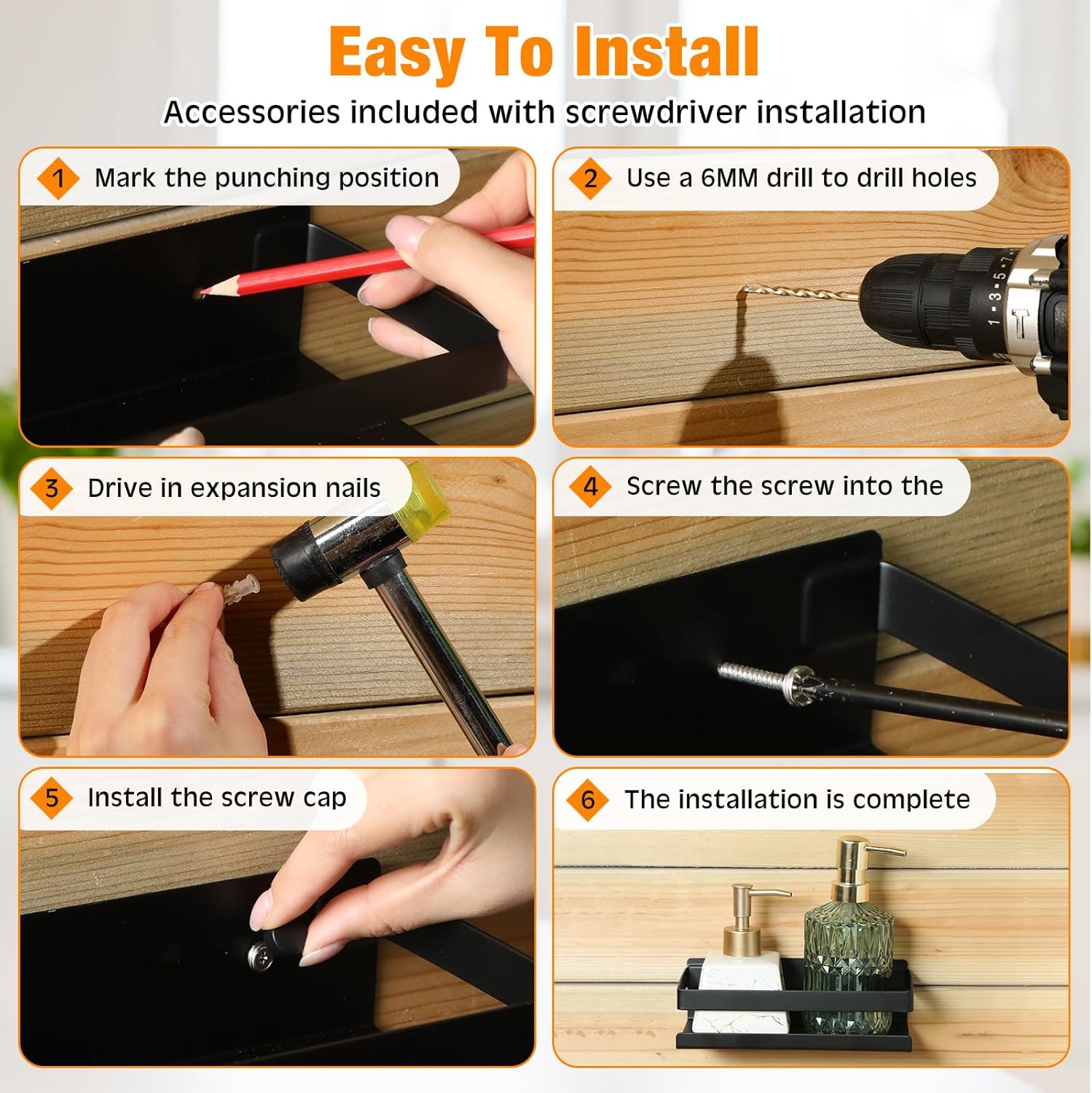 Easy To Install

Accessories included with screwdriver installation

1 Mark the punching position

2 Use a 6MM drill to drill holes

1 · 3 · 5 · 7

3 Drive in expansion nails

4 Screw the screw into the

5 Install the screw cap

6 The installation is complete