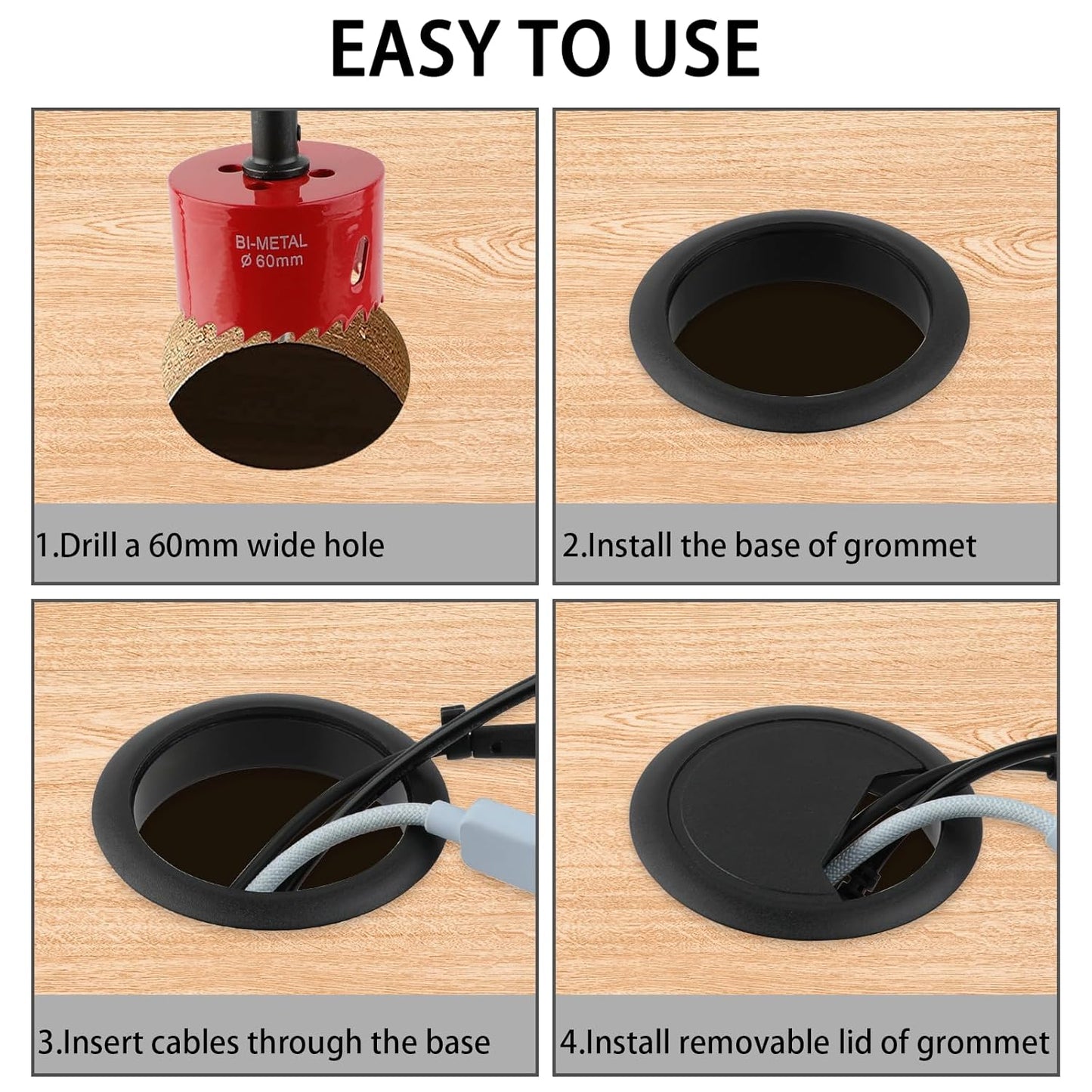 EASY TO USE

BI-METAL
ø 60mm

1.Drill a 60mm wide hole

2.Install the base of grommet

3.Insert cables through the base

4.Install removable lid of grommet