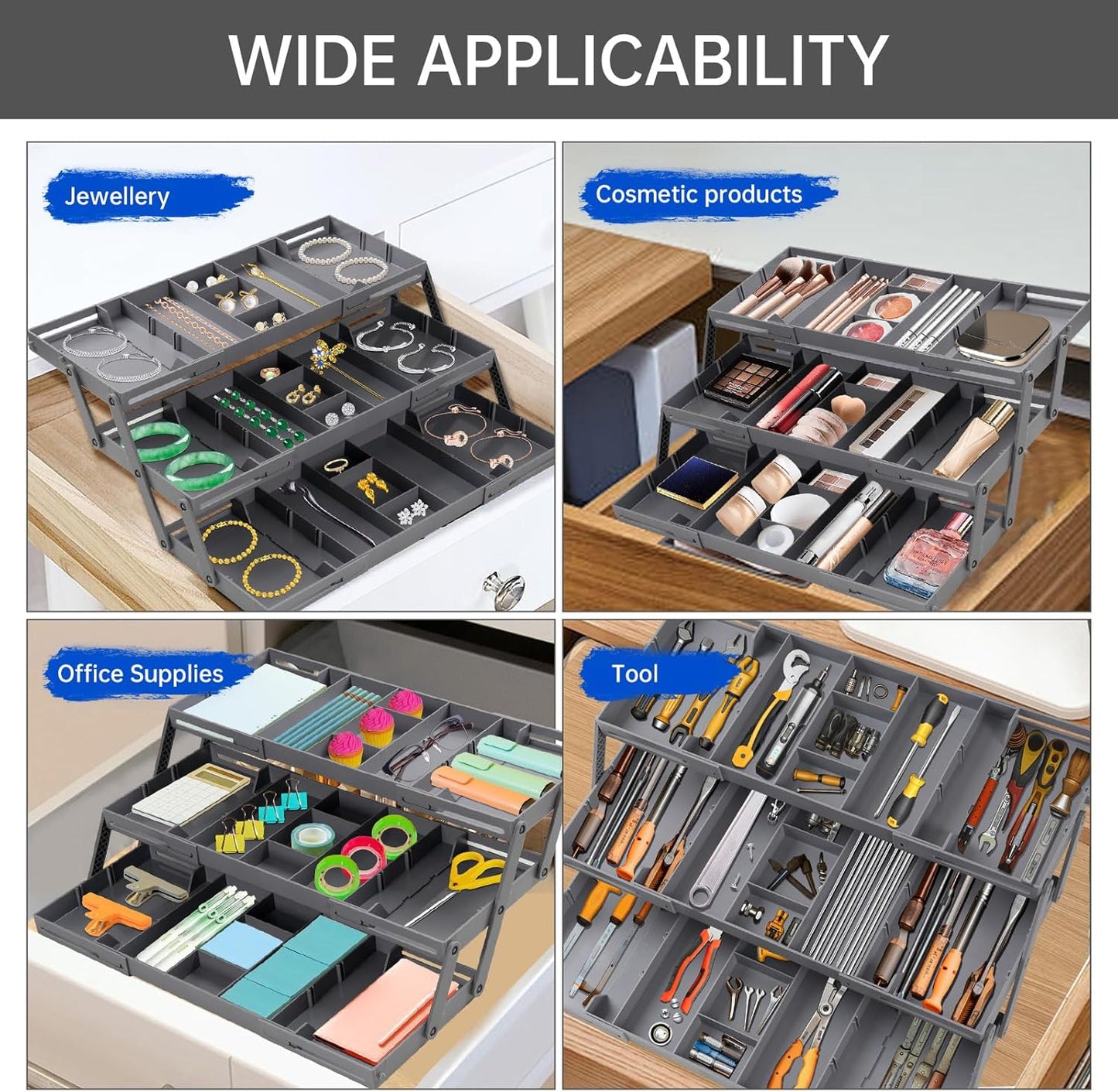 WIDE APPLICABILITY

Jewellery

Cosmetic products

Office Supplies

Tool