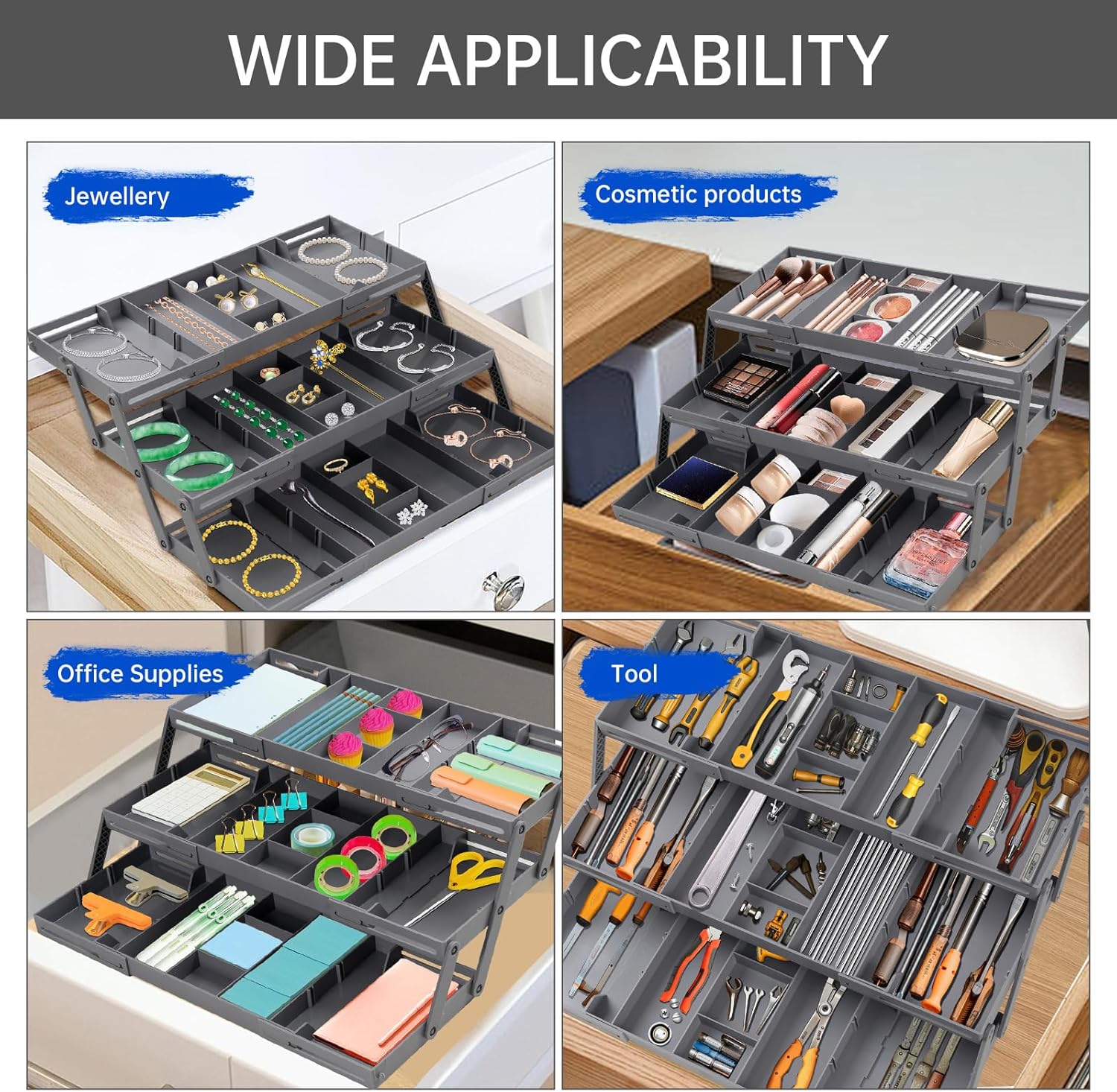 WIDE APPLICABILITY

Jewellery

Cosmetic products

Office Supplies

Tool