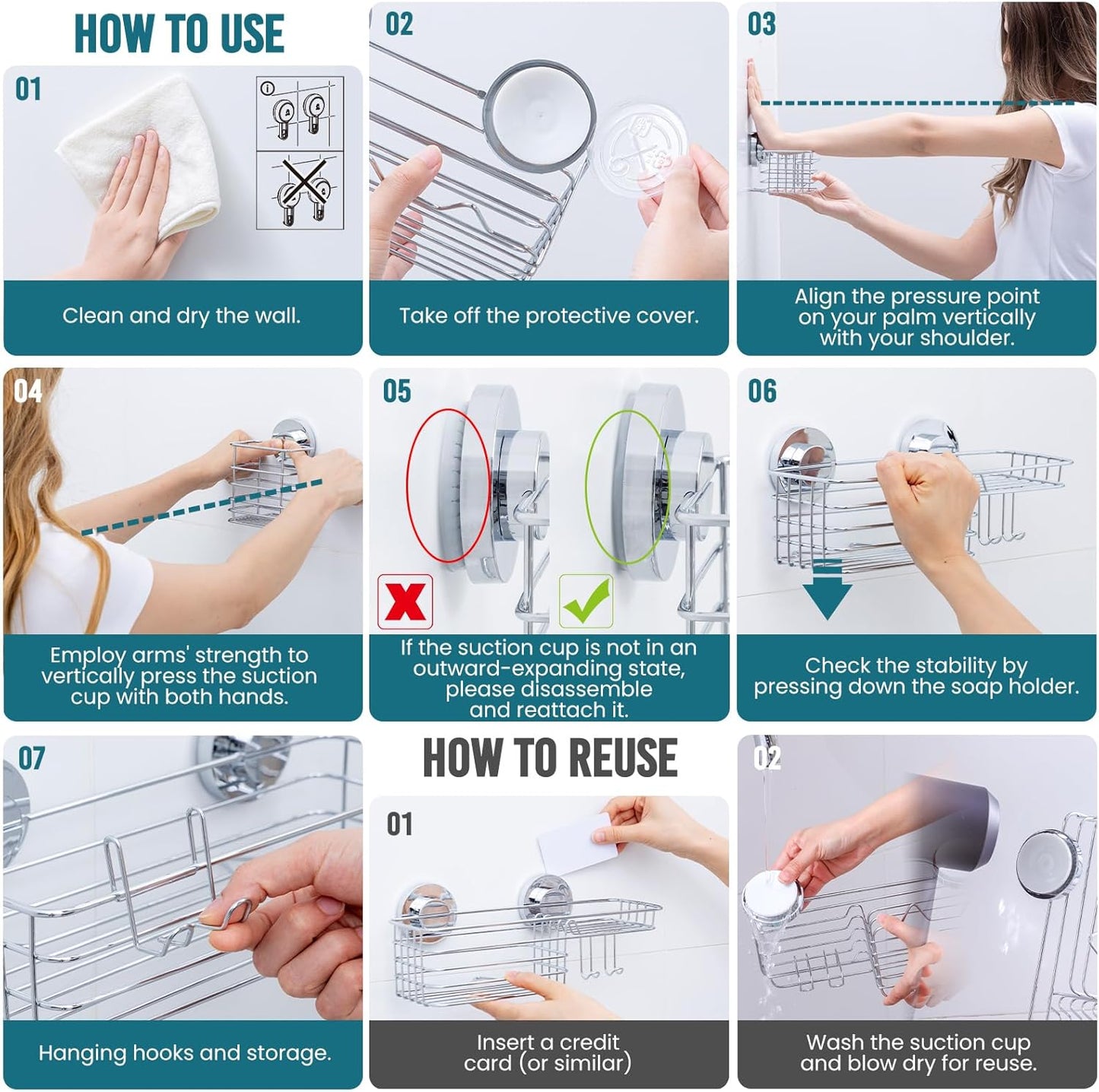 HOW TO USE

01

Clean and dry the wall.

02

Take off the protective cover.

03

Align the pressure point on your palm vertically with your shoulder.

04

Employ arms' strength to vertically press the suction cup with both hands.

05

If the suction cup is not in an outward-expanding state, please disassemble and reattach it.

06

Check the stability by pressing down the soap holder.

07

Hanging hooks and storage.

HOW TO REUSE

01

Insert a credit card (or similar)

02

Wash the suction cup and blow dry for reuse.