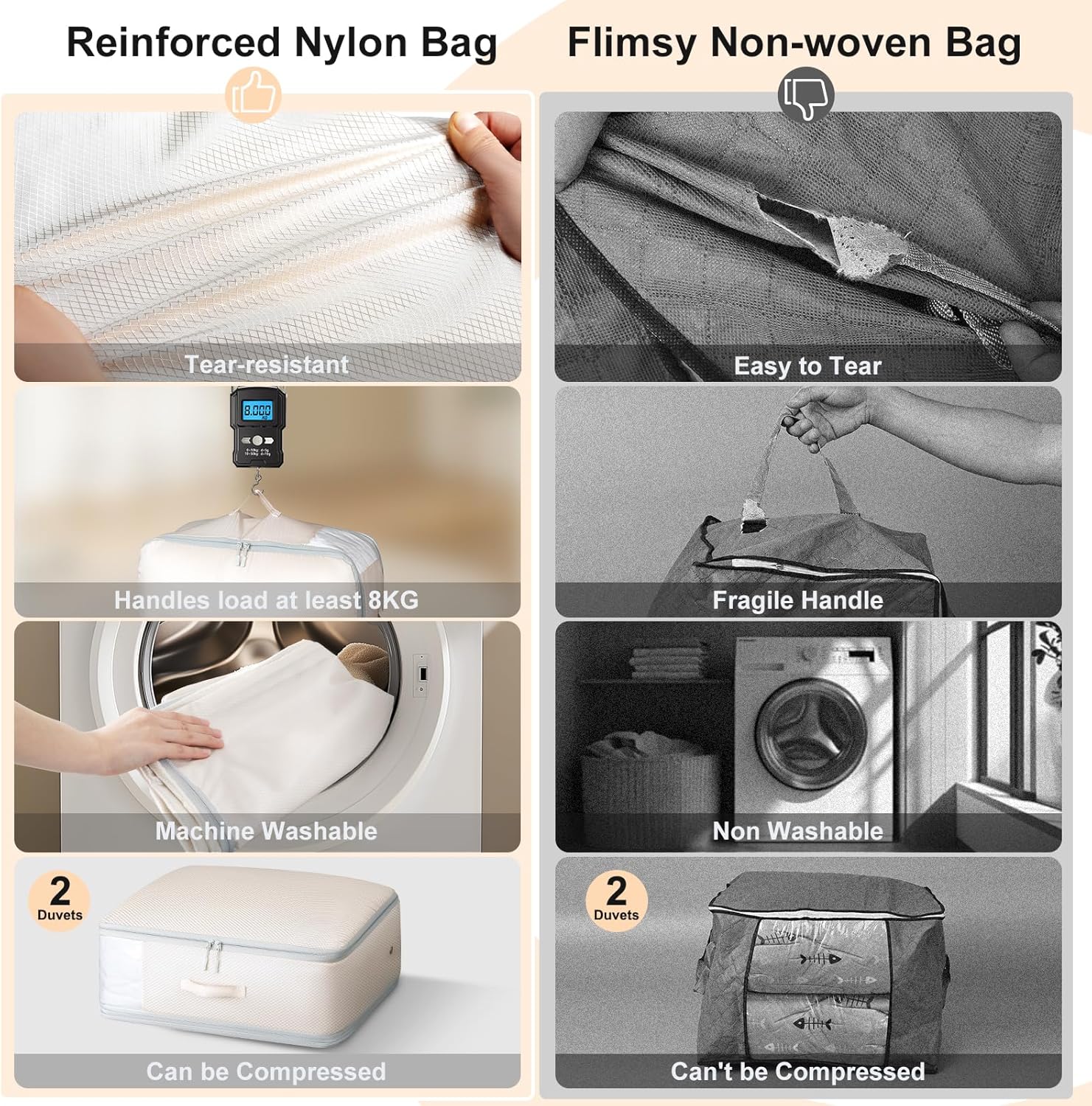 Reinforced Nylon Bag

Tear-resistant

8.000

Handles load at least 8KG

Machine Washable

2 Duvets

Can be Compressed

Flimsy Non-woven Bag

Easy to Tear

Fragile Handle

Non Washable

2 Duvets

Can't be Compressed