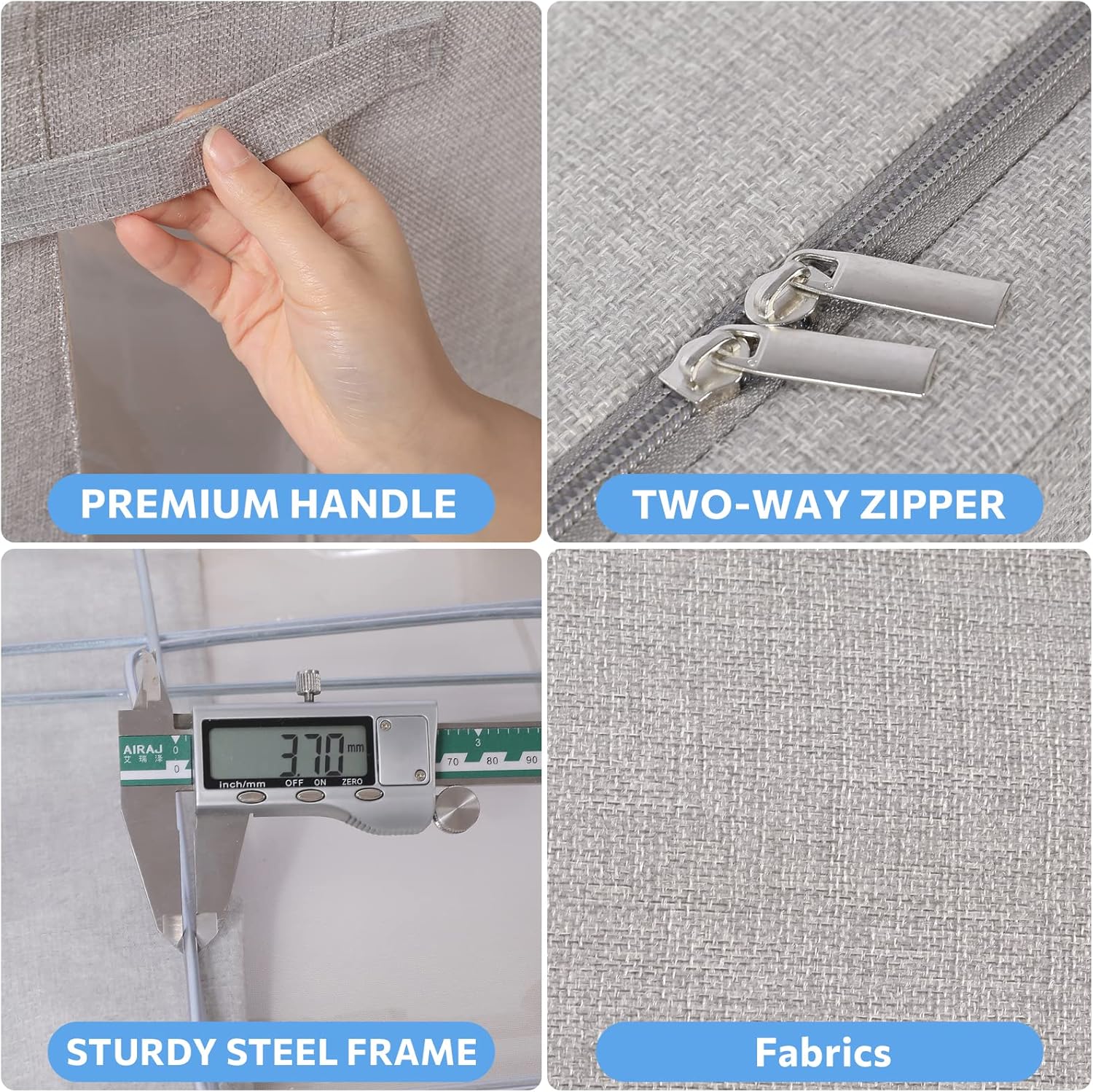 PREMIUM HANDLE

TWO-WAY ZIPPER

AIRAJ
艾瑞泽
0
0
3.70 mm
inch/mm OFF ON ZERO
3
70 80 90

STURDY STEEL FRAME

Fabrics