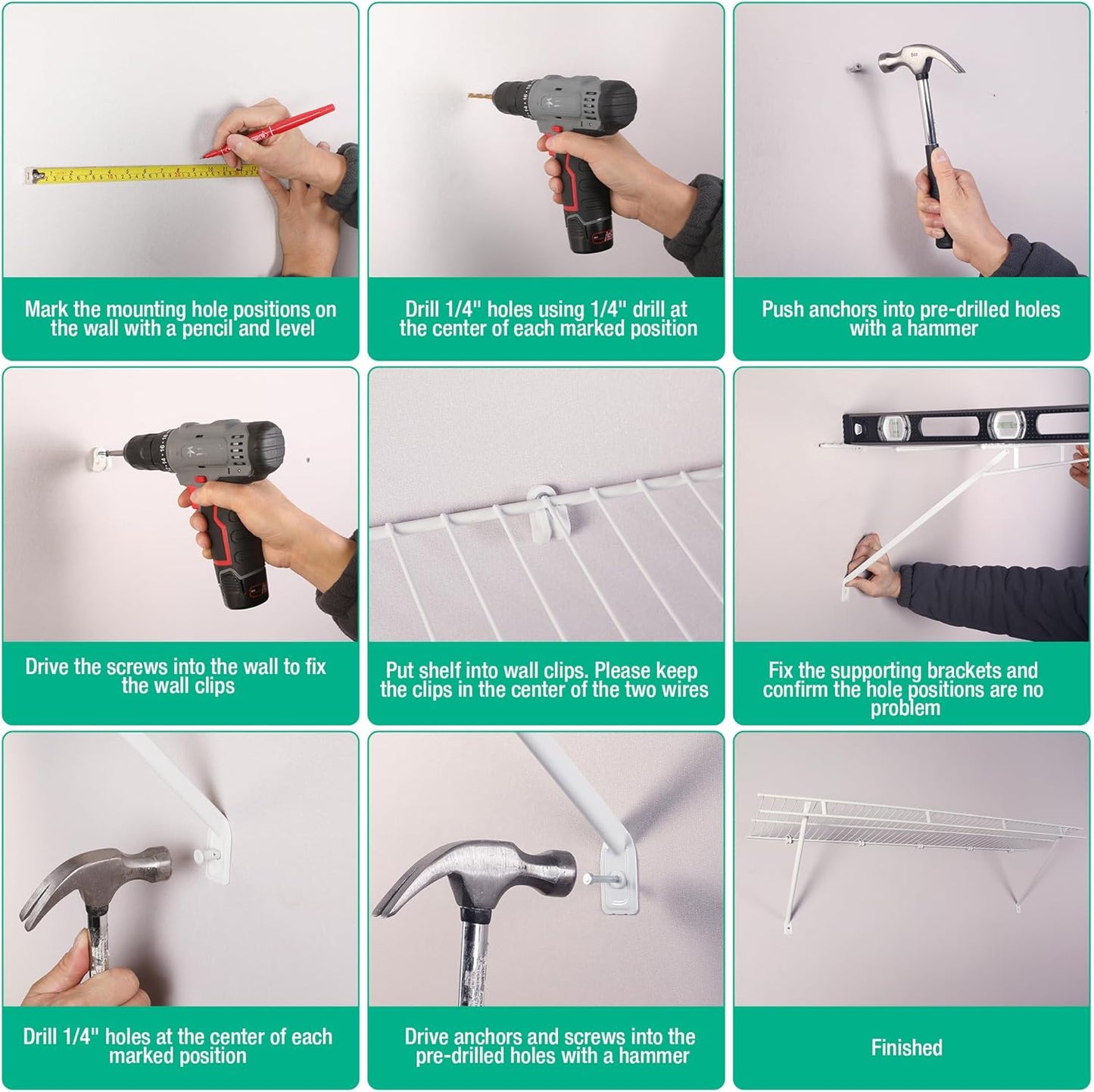 Mark the mounting hole positions on the wall with a pencil and level

Drill 1/4" holes using 1/4" drill at the center of each marked position

Push anchors into pre-drilled holes with a hammer

Drive the screws into the wall to fix the wall clips

Put shelf into wall clips. Please keep the clips in the center of the two wires

Fix the supporting brackets and confirm the hole positions are no problem

Drill 1/4" holes at the center of each marked position

Drive anchors and screws into the pre-drilled holes with a hammer

Finished