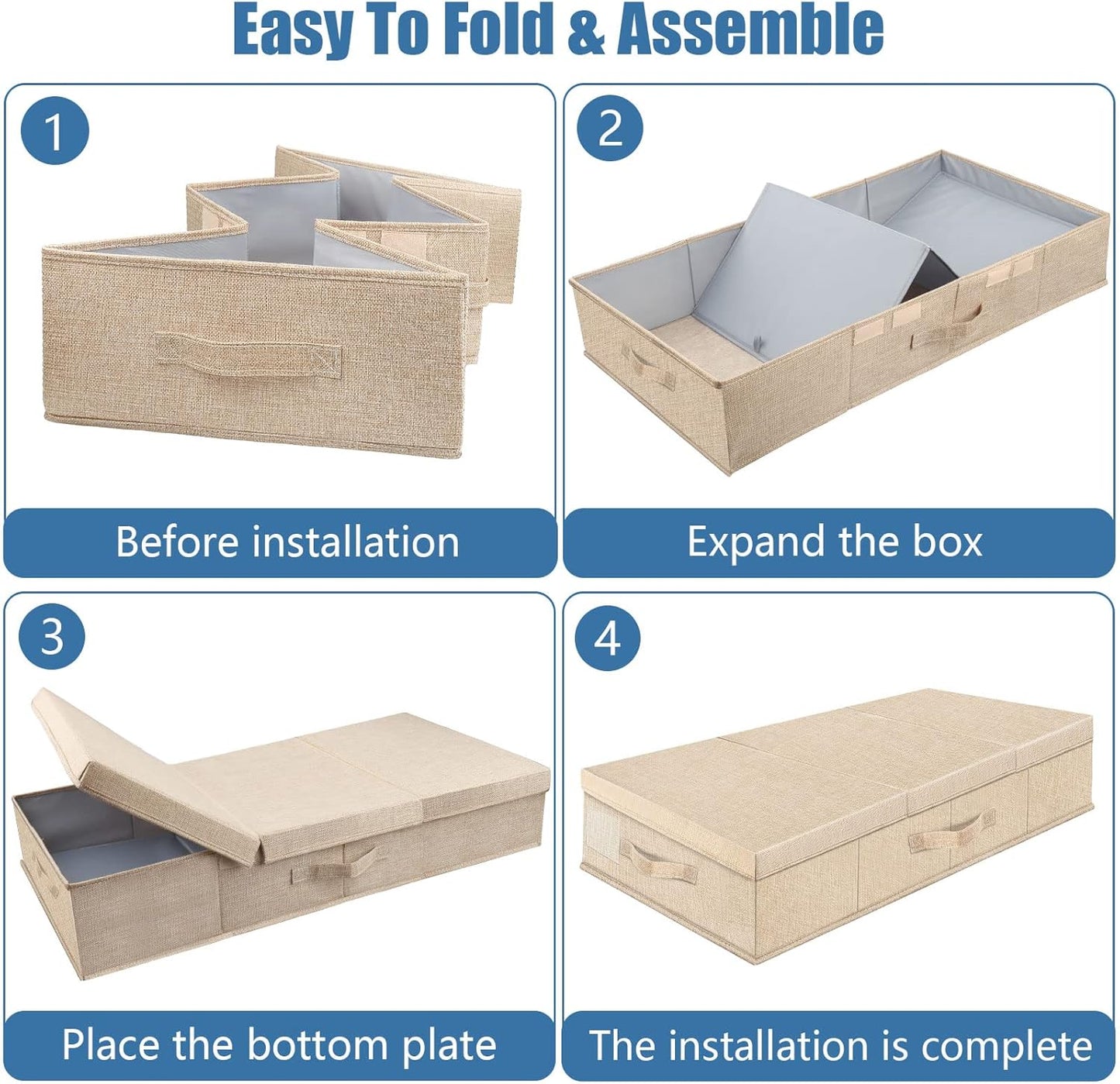 Easy To Fold & Assemble

1

Before installation

2

Expand the box

3

Place the bottom plate

4

The installation is complete