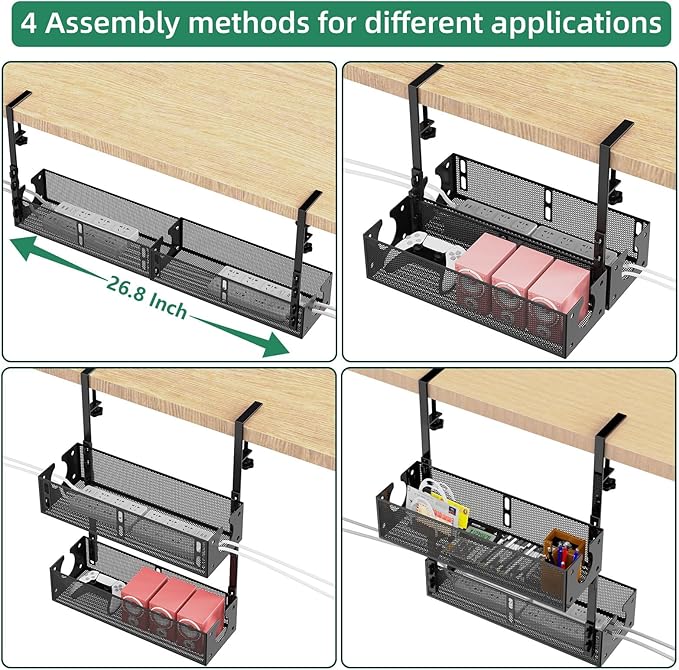 4 Assembly methods for different applications

26.8 Inch