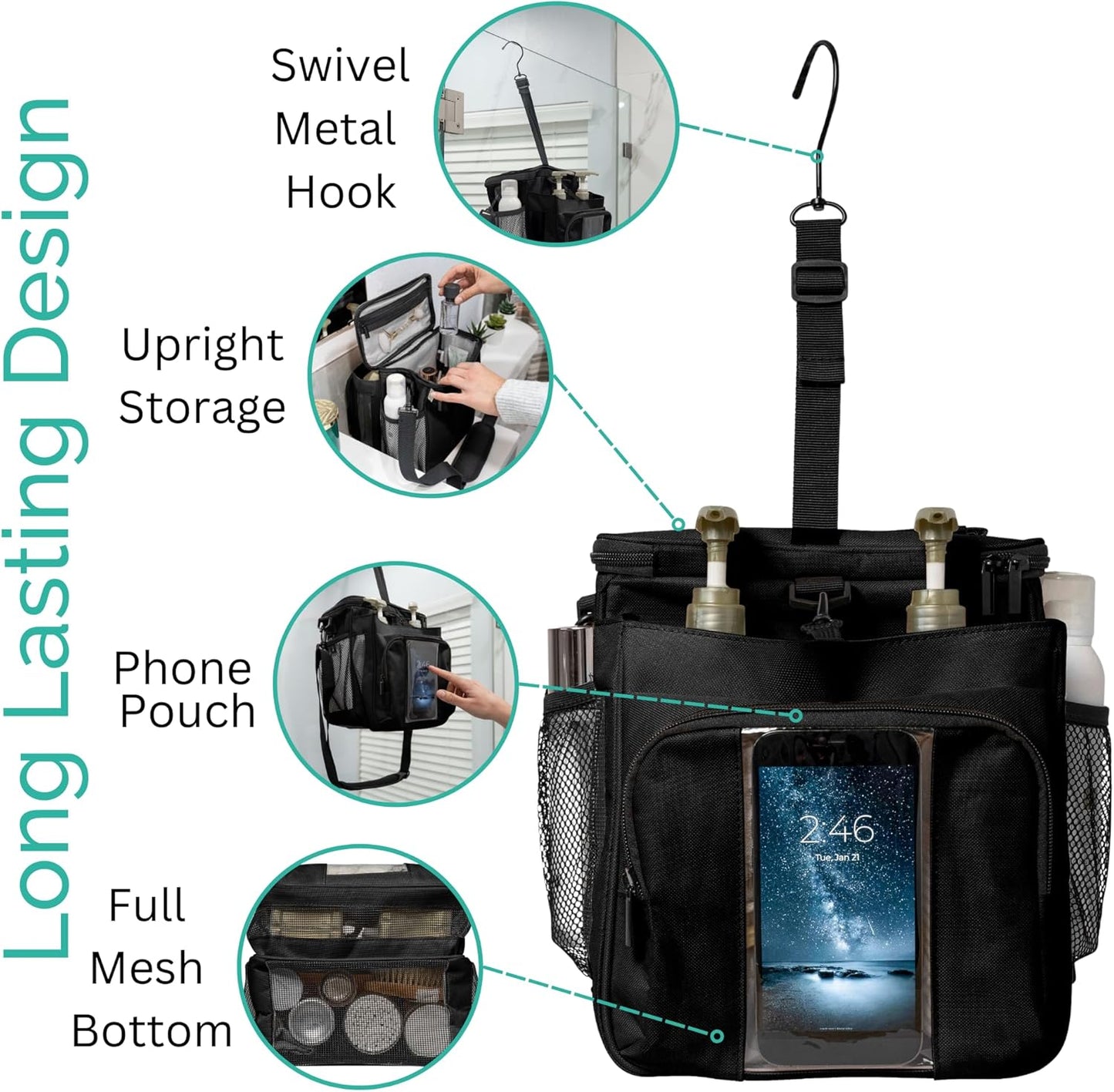 Long Lasting Design

Swivel Metal Hook

Upright Storage

Phone Pouch

Full Mesh Bottom

2:46
Tue, Jan 21