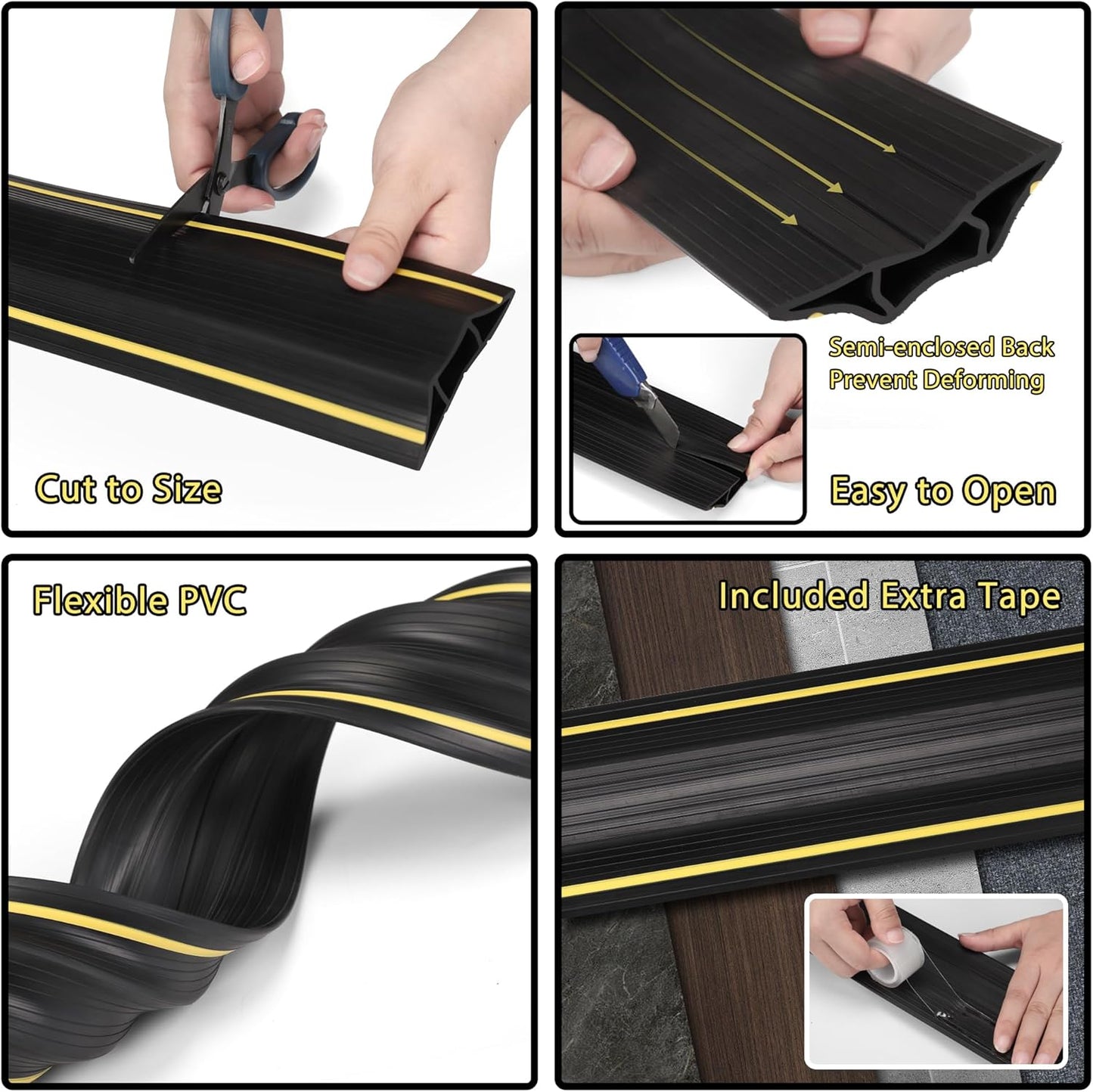 Cut to Size

Semi-enclosed Back
Prevent Deforming

Easy to Open

Flexible PVC

Included Extra Tape