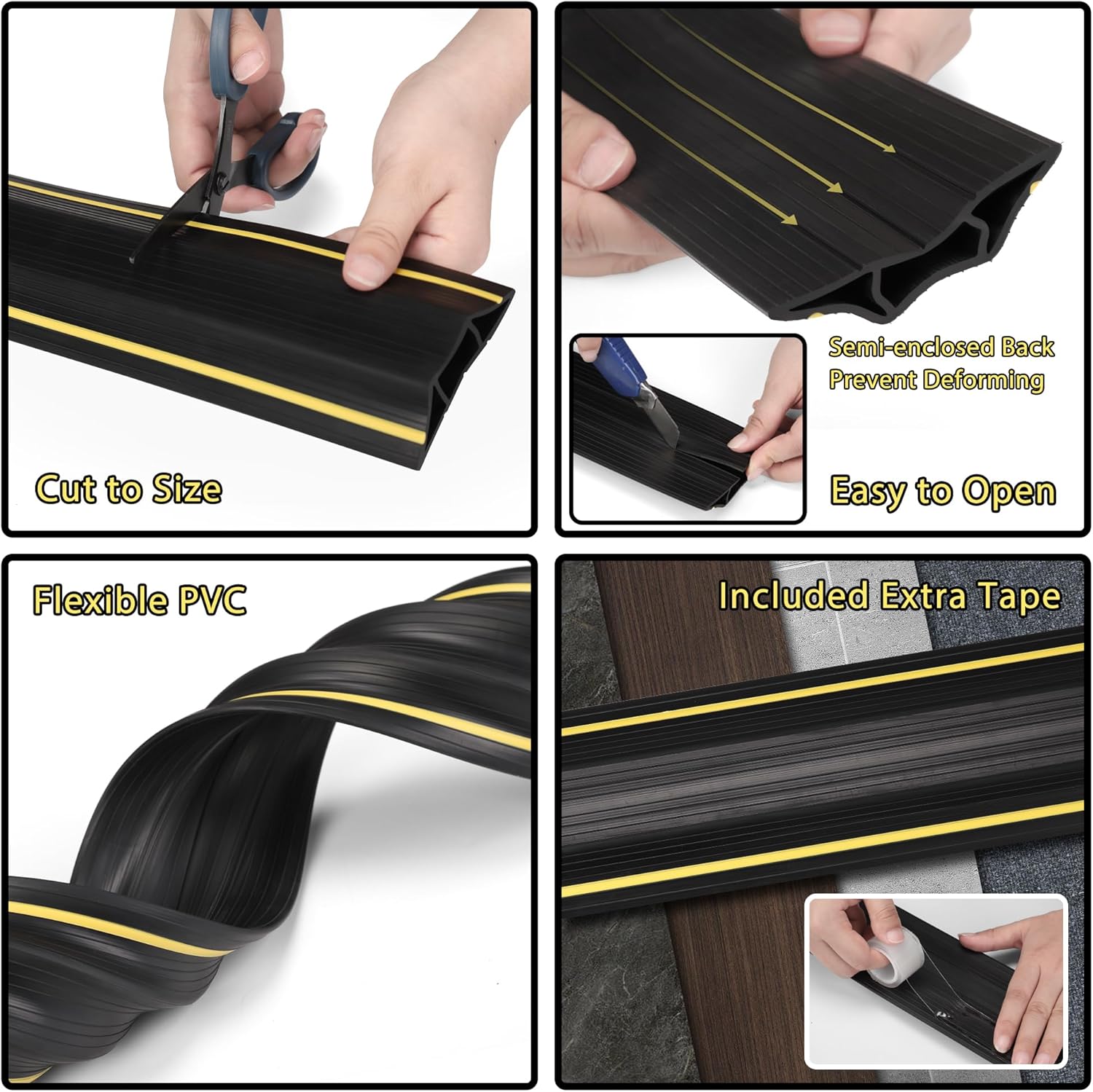 Cut to Size

Semi-enclosed Back
Prevent Deforming

Easy to Open

Flexible PVC

Included Extra Tape