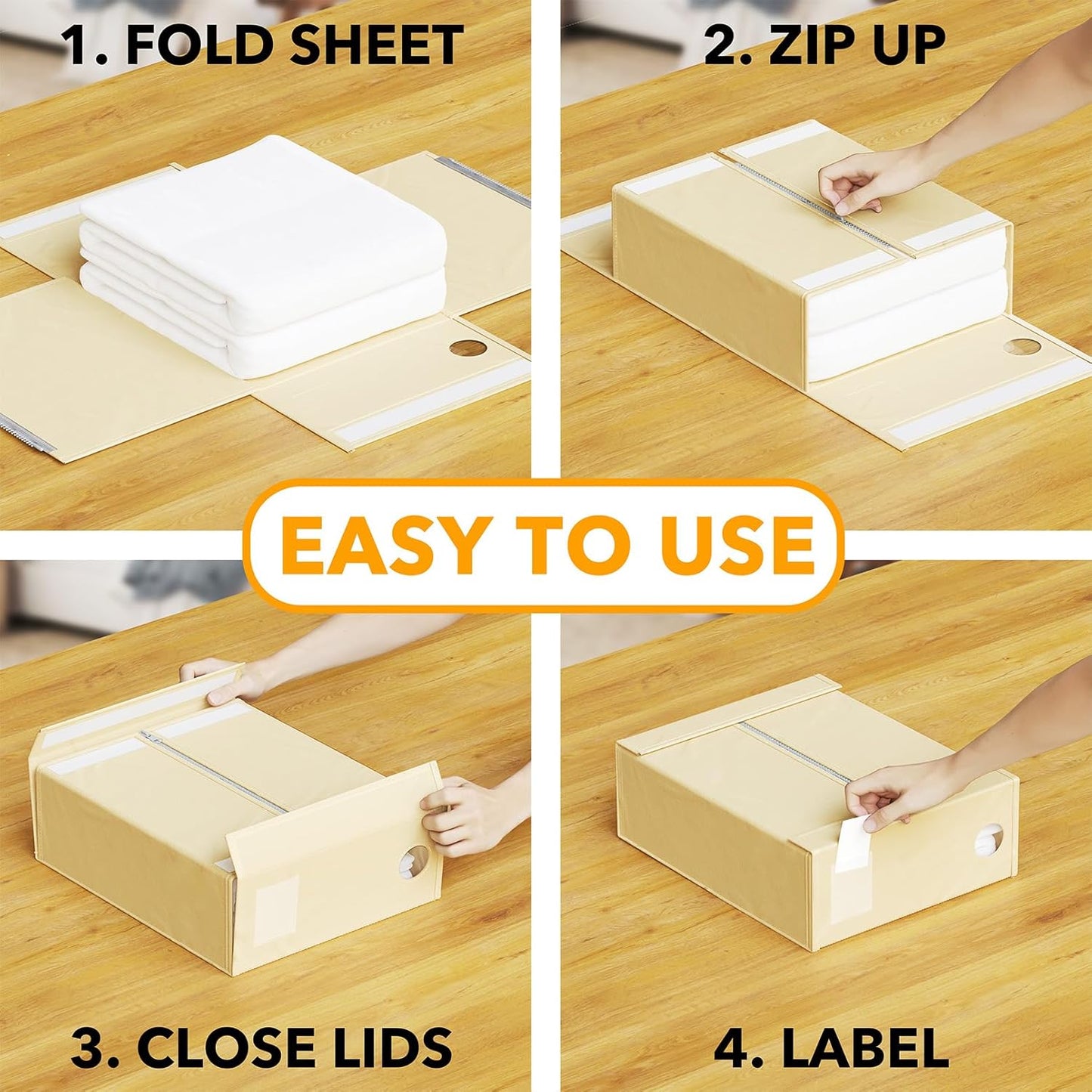 1. FOLD SHEET

2. ZIP UP

EASY TO USE

3. CLOSE LIDS

4. LABEL