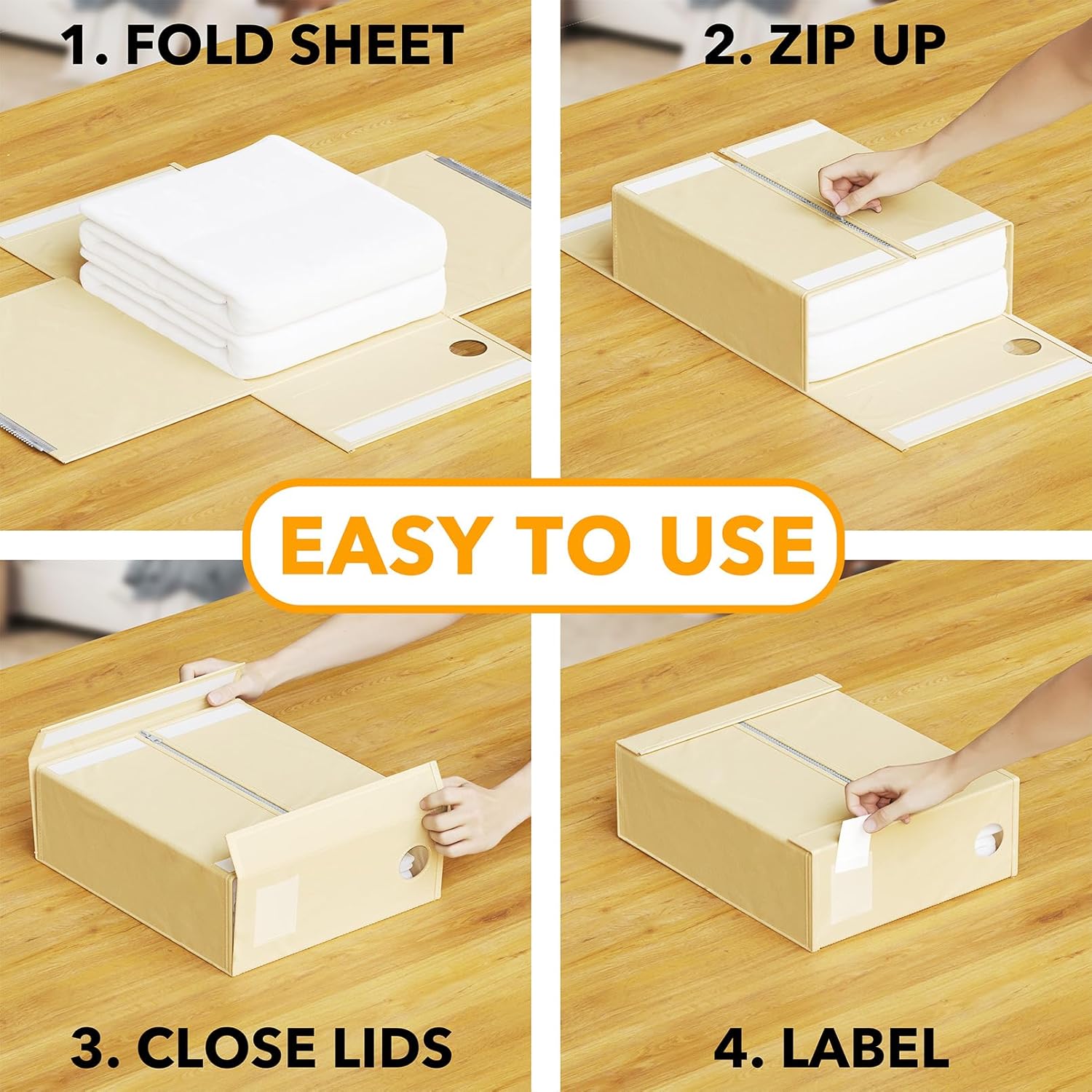 1. FOLD SHEET

2. ZIP UP

EASY TO USE

3. CLOSE LIDS

4. LABEL