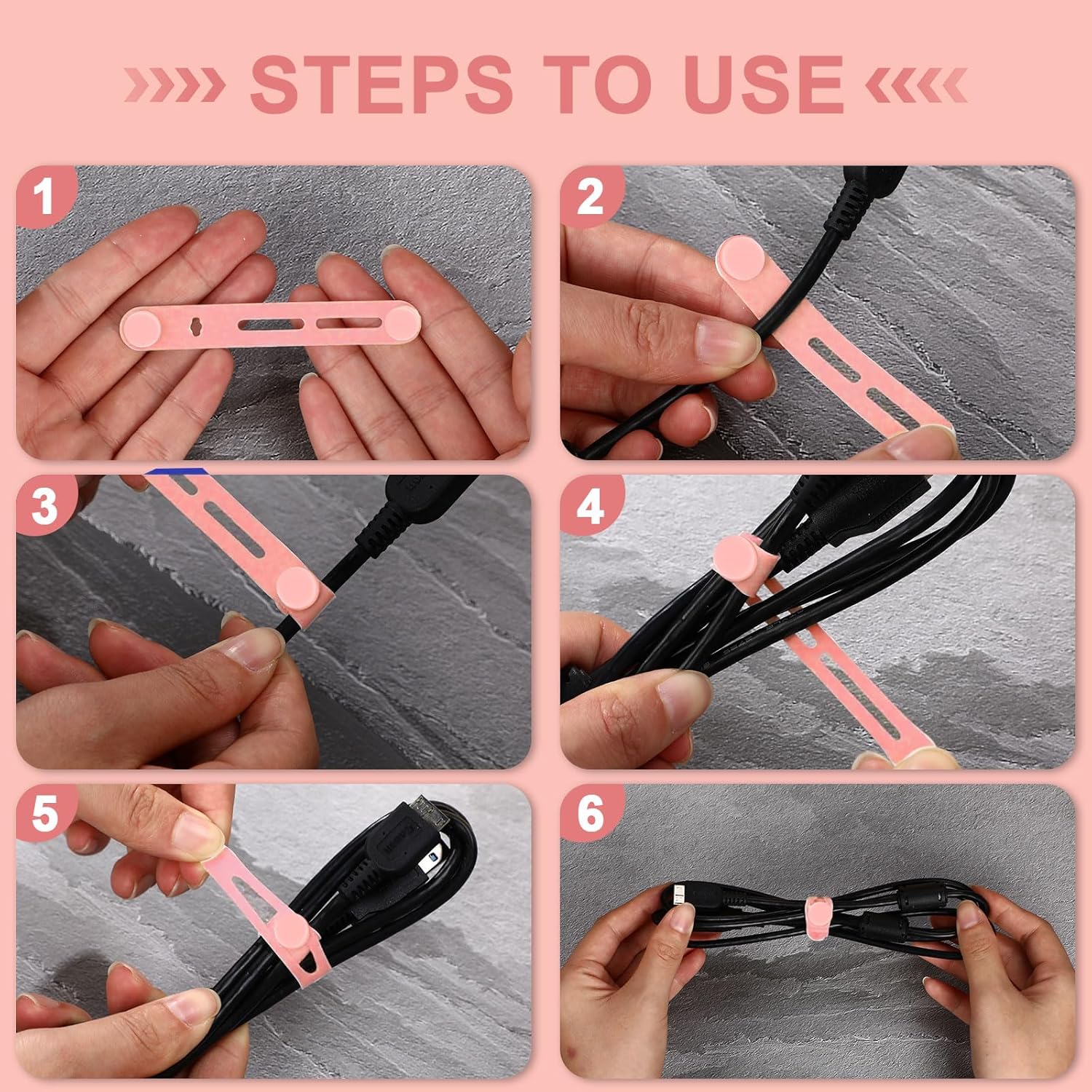 STEPS TO USE

1

2

3

4

5

6