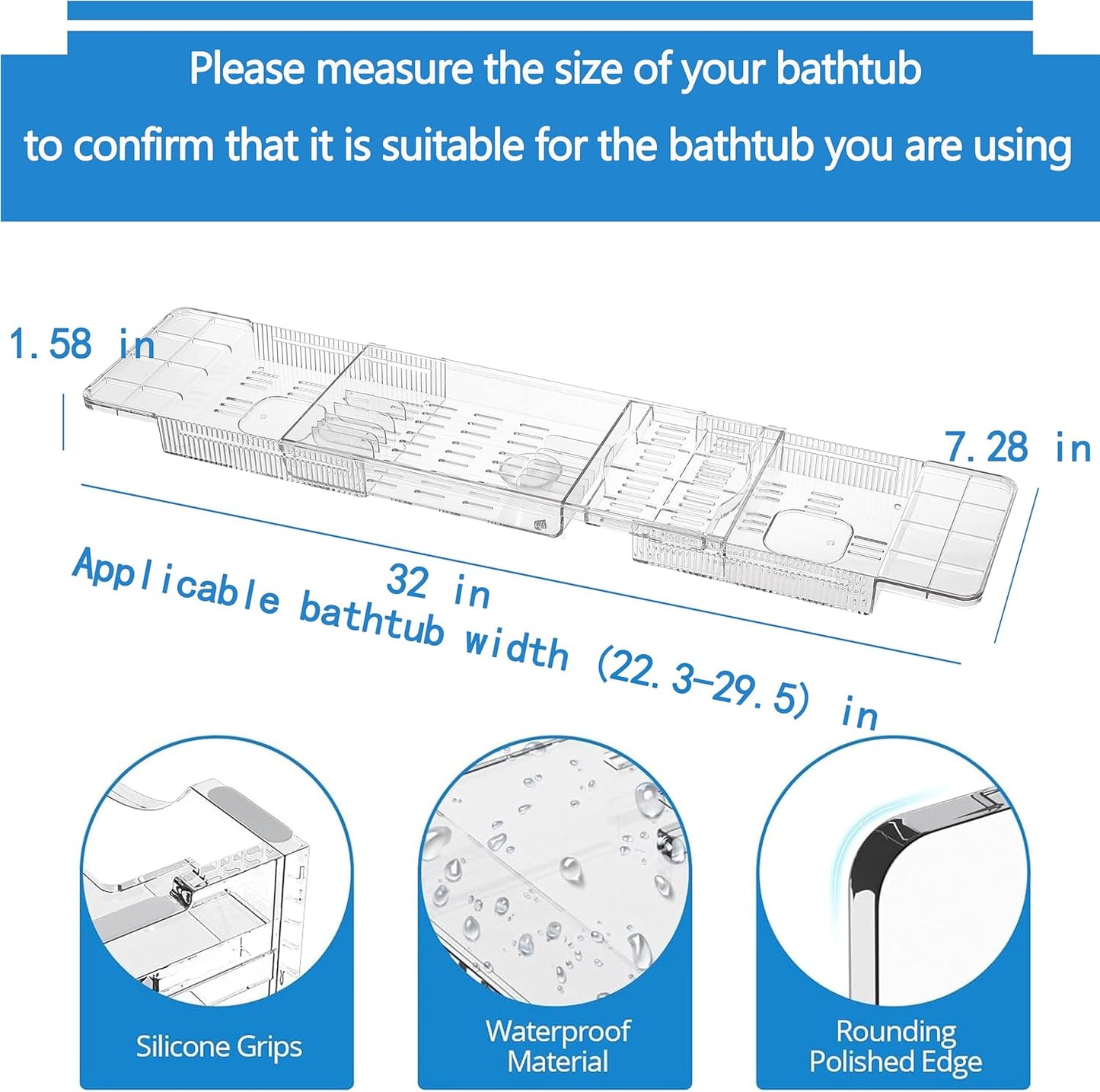 Please measure the size of your bathtub
to confirm that it is suitable for the bathtub you are using

1.58 in

7.28 in

32 in

Applicable bathtub width (22.3-29.5) in

Silicone Grips

Waterproof Material

Rounding Polished Edge