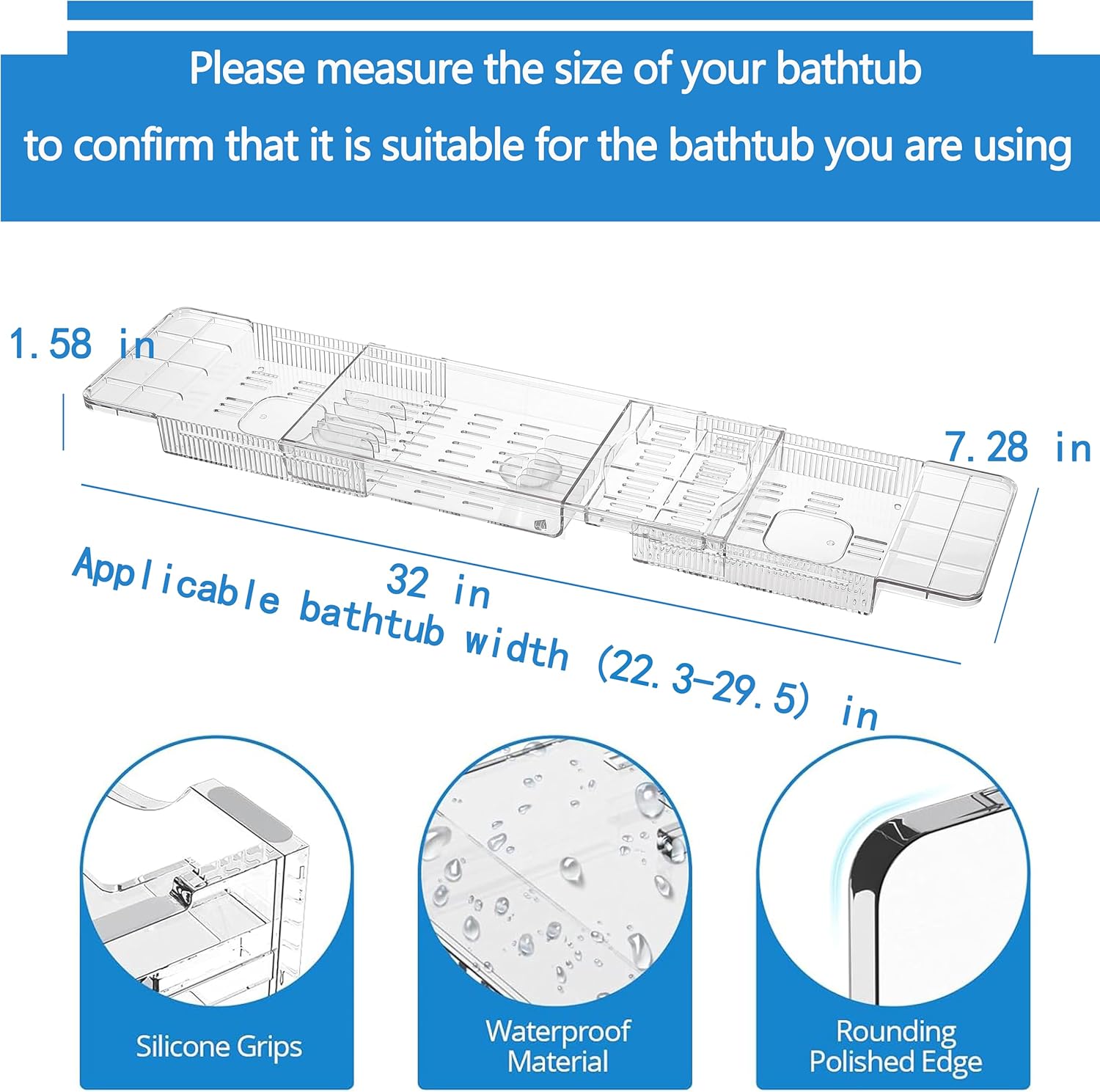 Please measure the size of your bathtub

to confirm that it is suitable for the bathtub you are using

1.58 in

7.28 in

32 in

Applicable bathtub width (22.3-29.5) in

Silicone Grips

Waterproof Material

Rounding Polished Edge