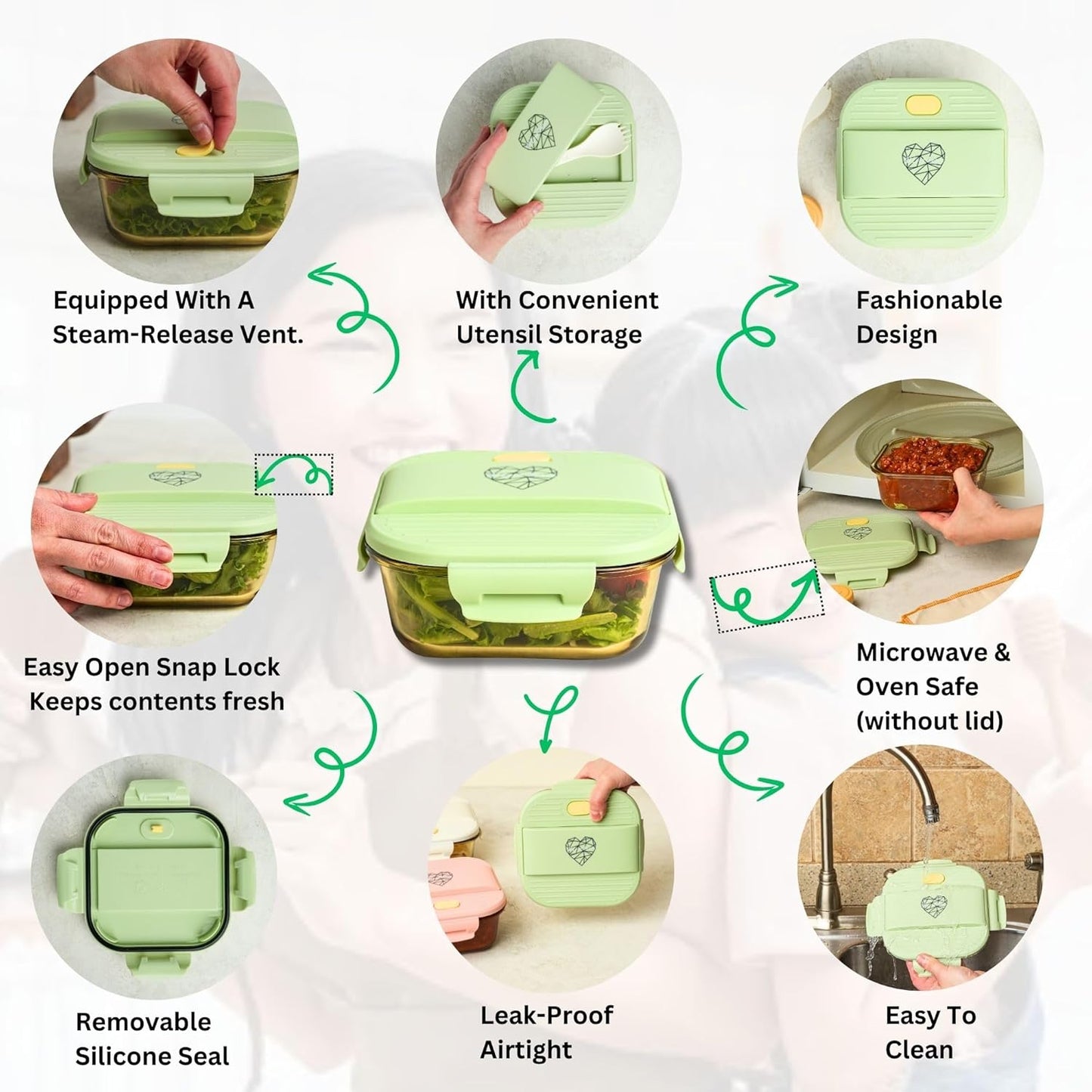 Equipped With A Steam-Release Vent.

With Convenient Utensil Storage

Fashionable Design

Easy Open Snap Lock Keeps contents fresh

Microwave & Oven Safe (without lid)

Removable Silicone Seal

Leak-Proof Airtight

Easy To Clean