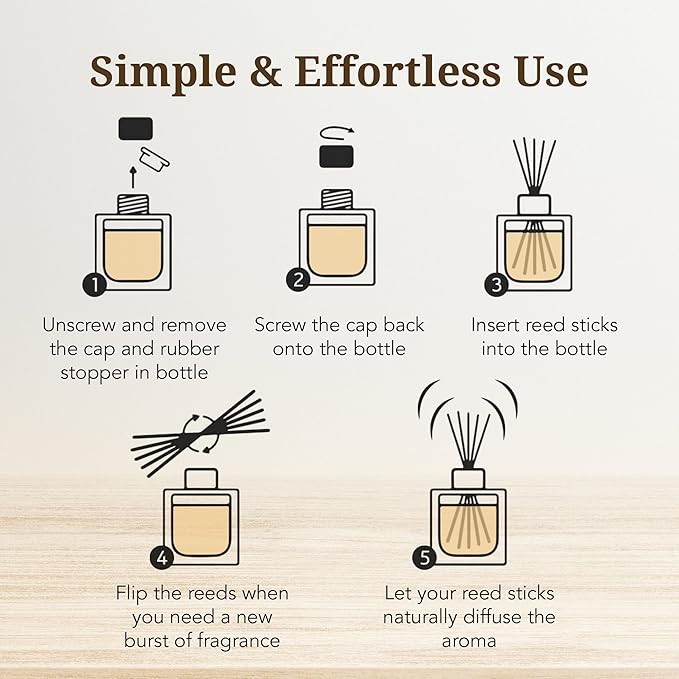 Simple & Effortless Use

1
Unscrew and remove the cap and rubber stopper in bottle

2
Screw the cap back onto the bottle

3
Insert reed sticks into the bottle

4
Flip the reeds when you need a new burst of fragrance

5
Let your reed sticks naturally diffuse the aroma