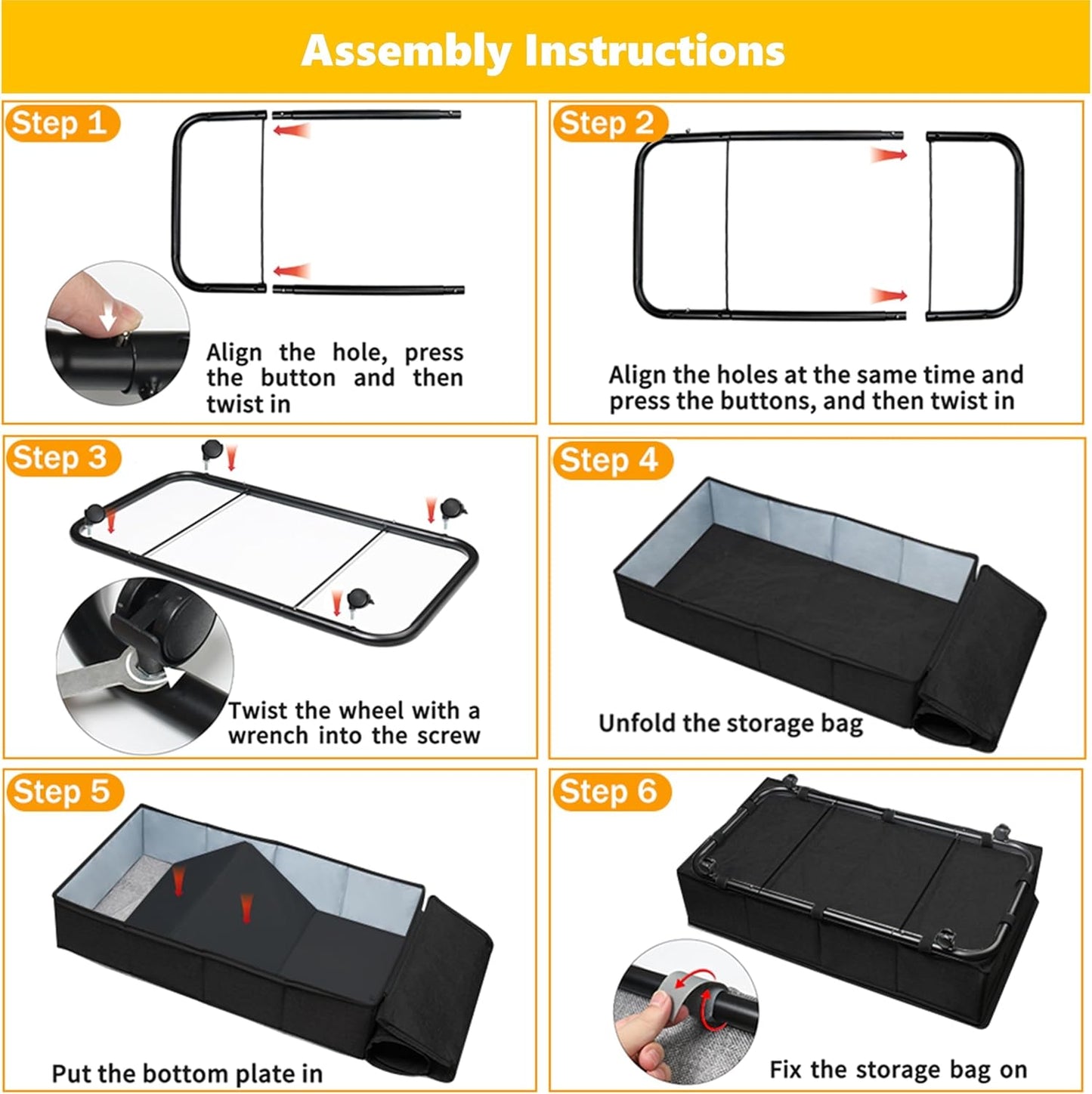 Assembly Instructions

Step 1

Align the hole, press the button and then twist in

Step 2

Align the holes at the same time and press the buttons, and then twist in

Step 3

Twist the wheel with a wrench into the screw

Step 4

Unfold the storage bag

Step 5

Put the bottom plate in

Step 6

Fix the storage bag on