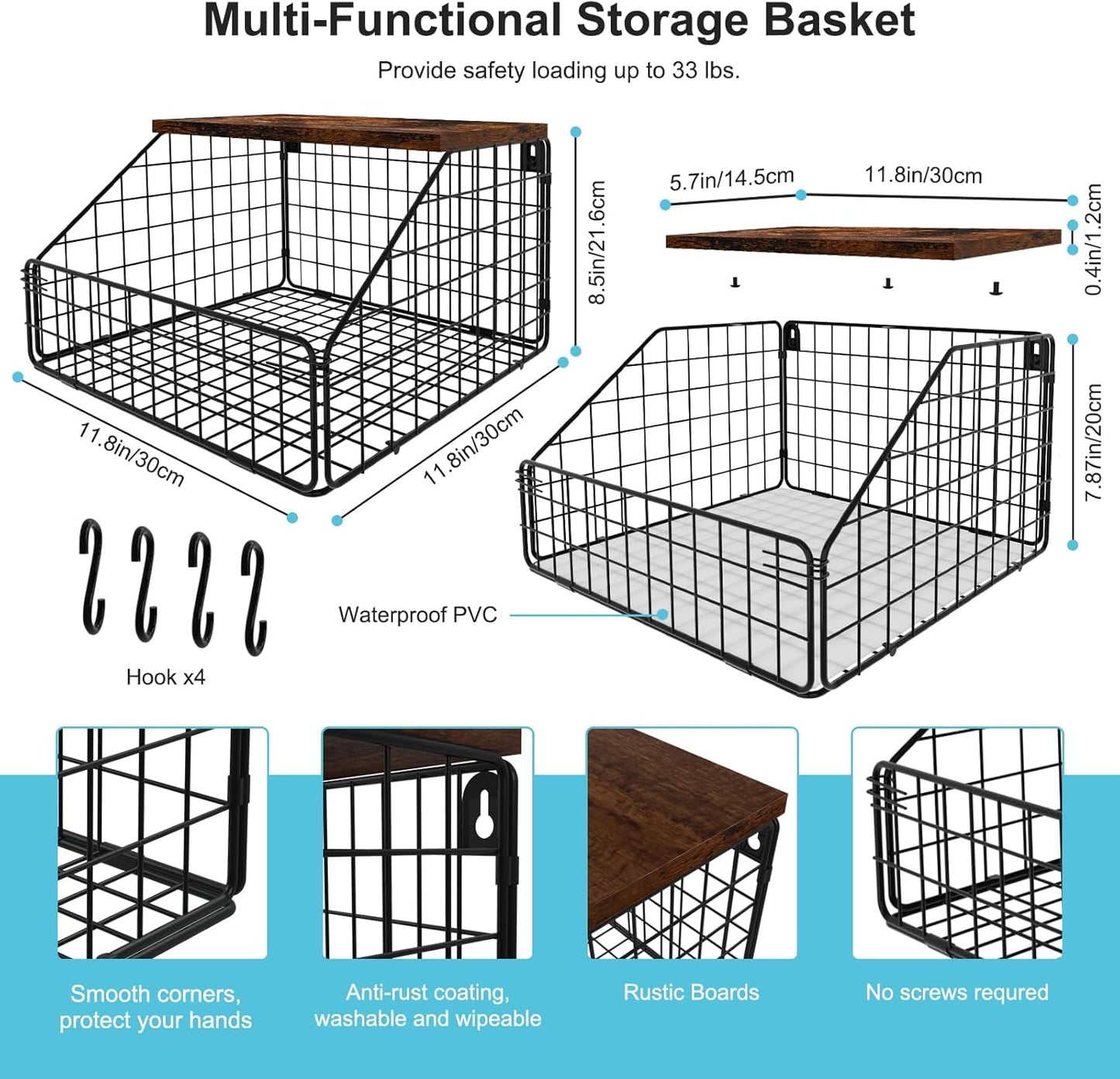 Multi-Functional Storage Basket

Provide safety loading up to 33 lbs.

8.5in/21.6cm

11.8in/30cm

11.8in/30cm

5.7in/14.5cm

11.8in/30cm

0.4in/1.2cm

7.87in/20cm

Waterproof PVC

Hook x4

Smooth corners, protect your hands

Anti-rust coating, washable and wipeable

Rustic Boards

No screws requred