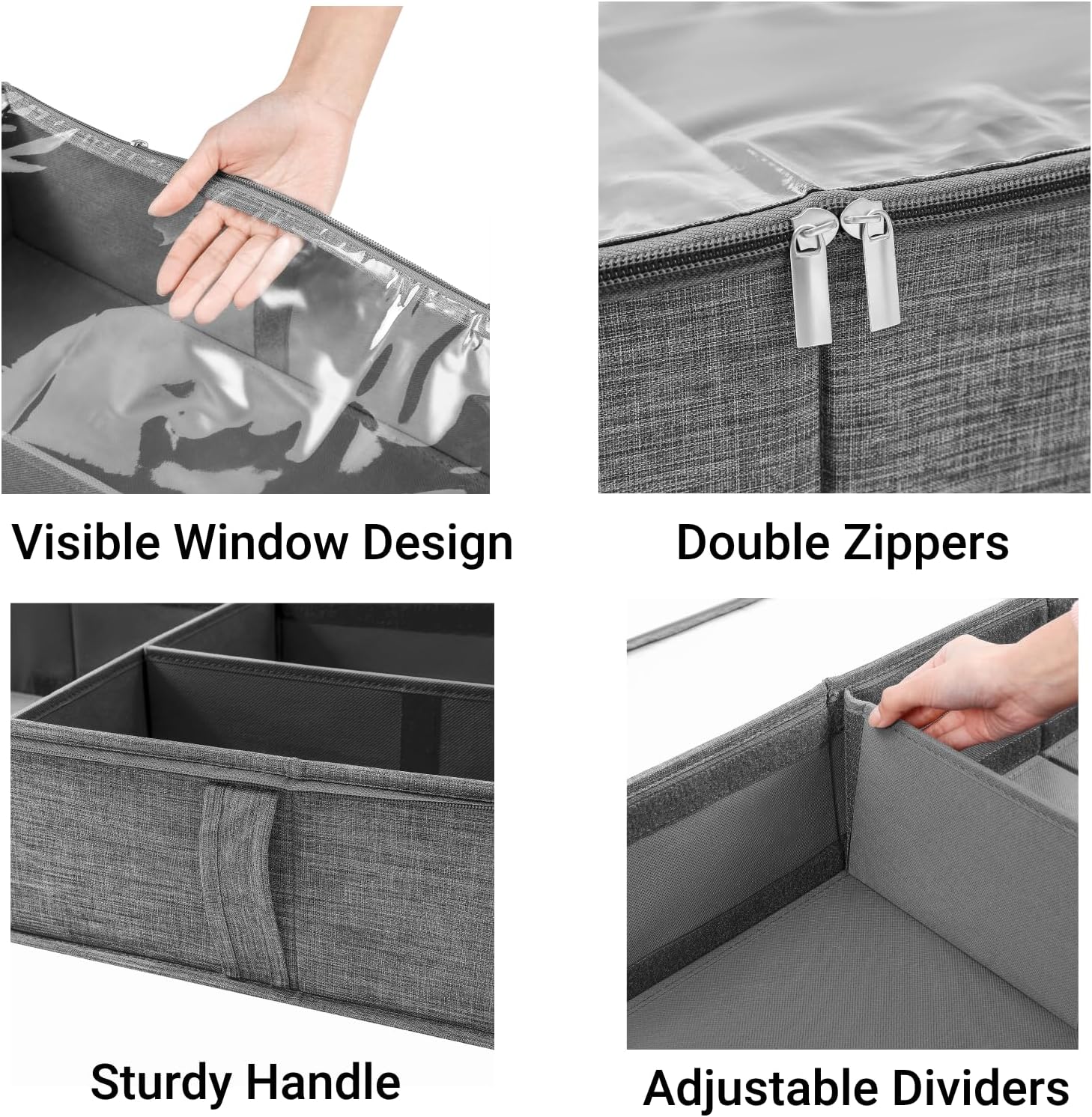 Visible Window Design

Double Zippers

Sturdy Handle

Adjustable Dividers