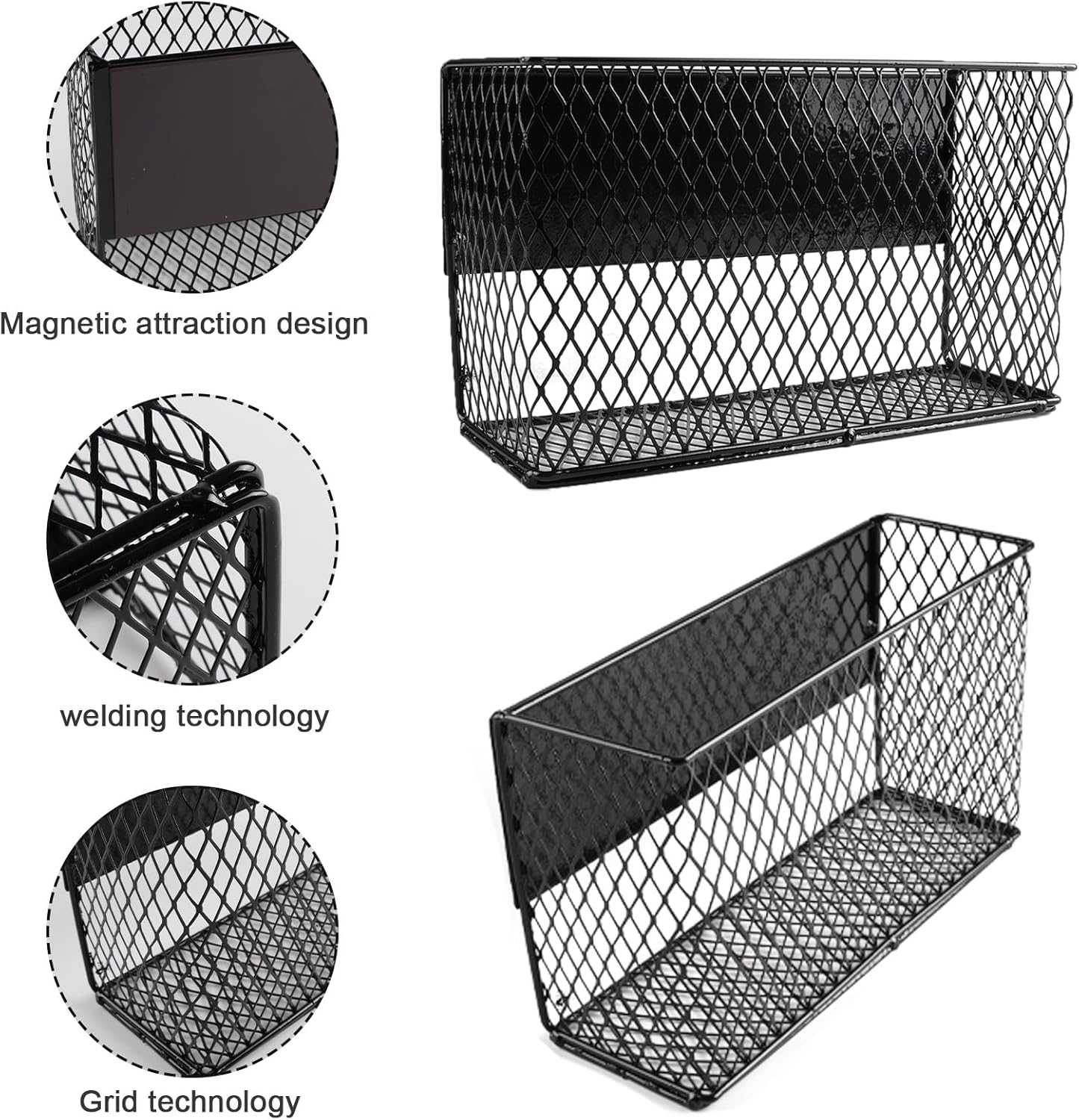 Magnetic attraction design

welding technology

Grid technology