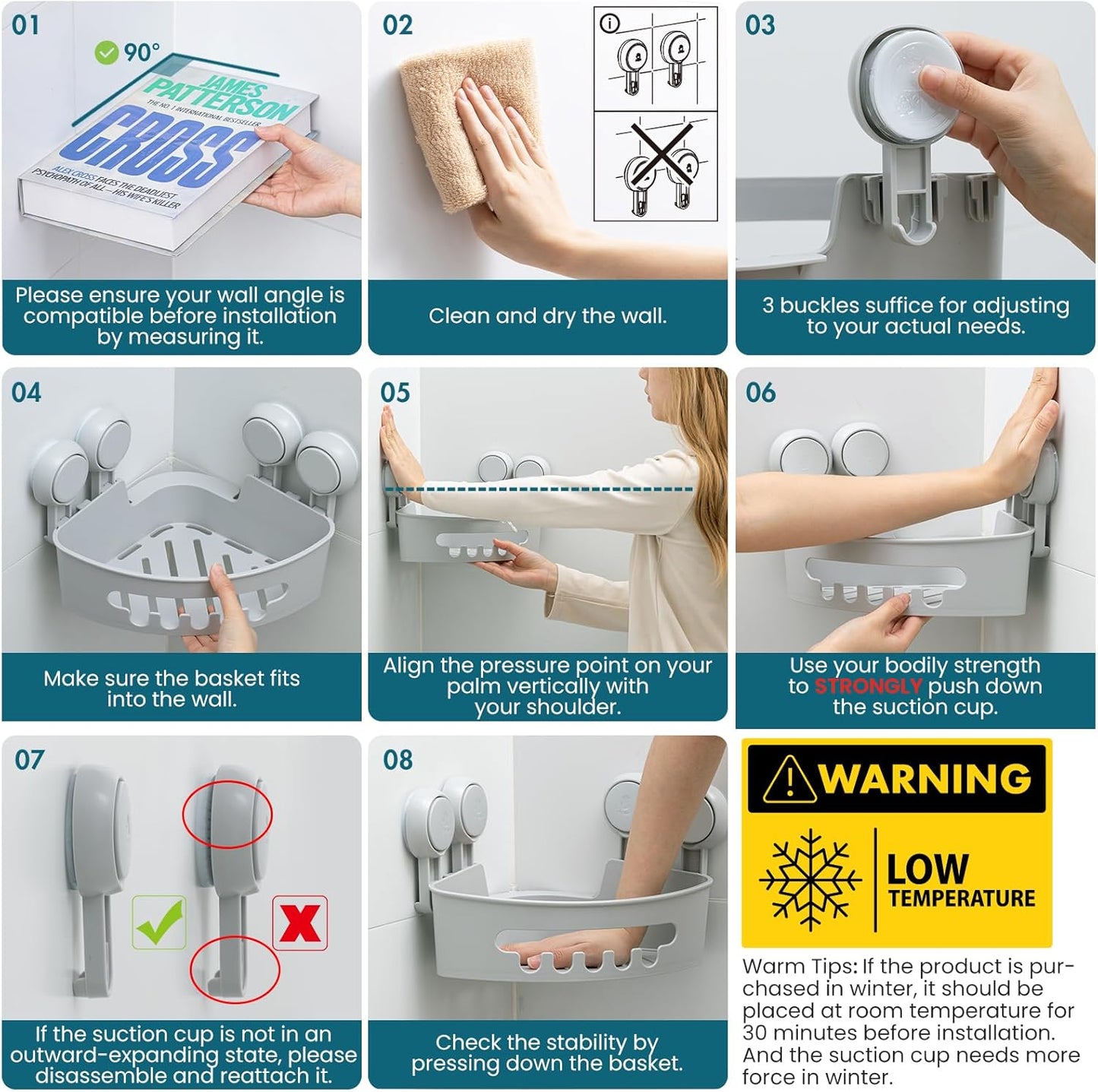 01

90°

JAMES PATTERSON

THE NO. 1 INTERNATIONAL BESTSELLER

CROSS

ALEX CROSS FACES THE DEADLIEST PSYCHOPATH OF ALL — HIS WIFE'S KILLER

Please ensure your wall angle is compatible before installation by measuring it.

02

Clean and dry the wall.

03

3 buckles suffice for adjusting to your actual needs.

04

Make sure the basket fits into the wall.

05

Align the pressure point on your palm vertically with your shoulder.

06

Use your bodily strength to STRONGLY push down the suction cup.

07

If the suction cup is not in an outward-expanding state, please disassemble and reattach it.

08

Check the stability by pressing down the basket.

WARNING

LOW TEMPERATURE

Warm Tips: If the product is purchased in winter, it should be placed at room temperature for 30 minutes before installation. And the suction cup needs more force in winter.