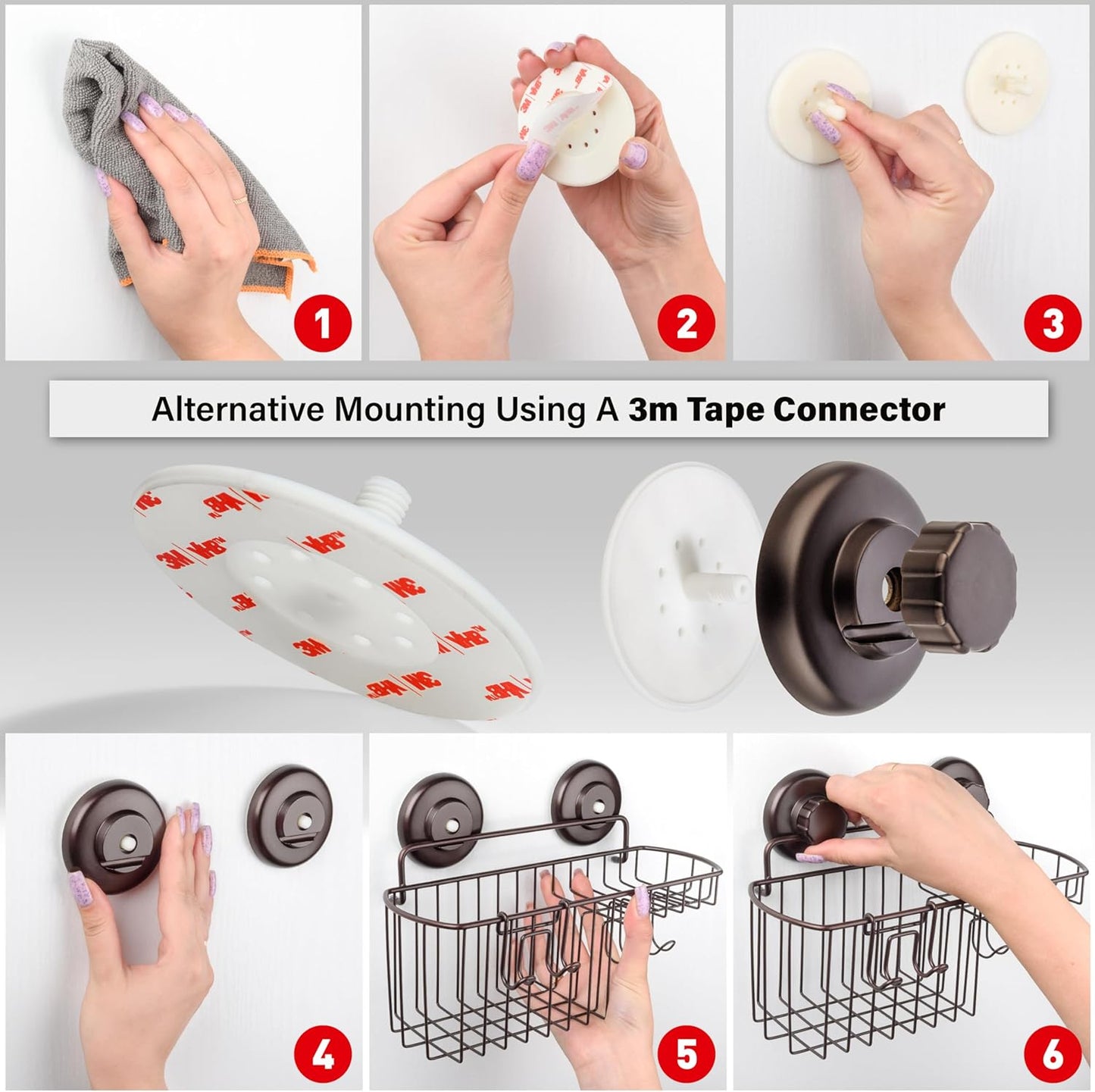 1

2

3

Alternative Mounting Using A 3m Tape Connector

3M VHB

4

5

6