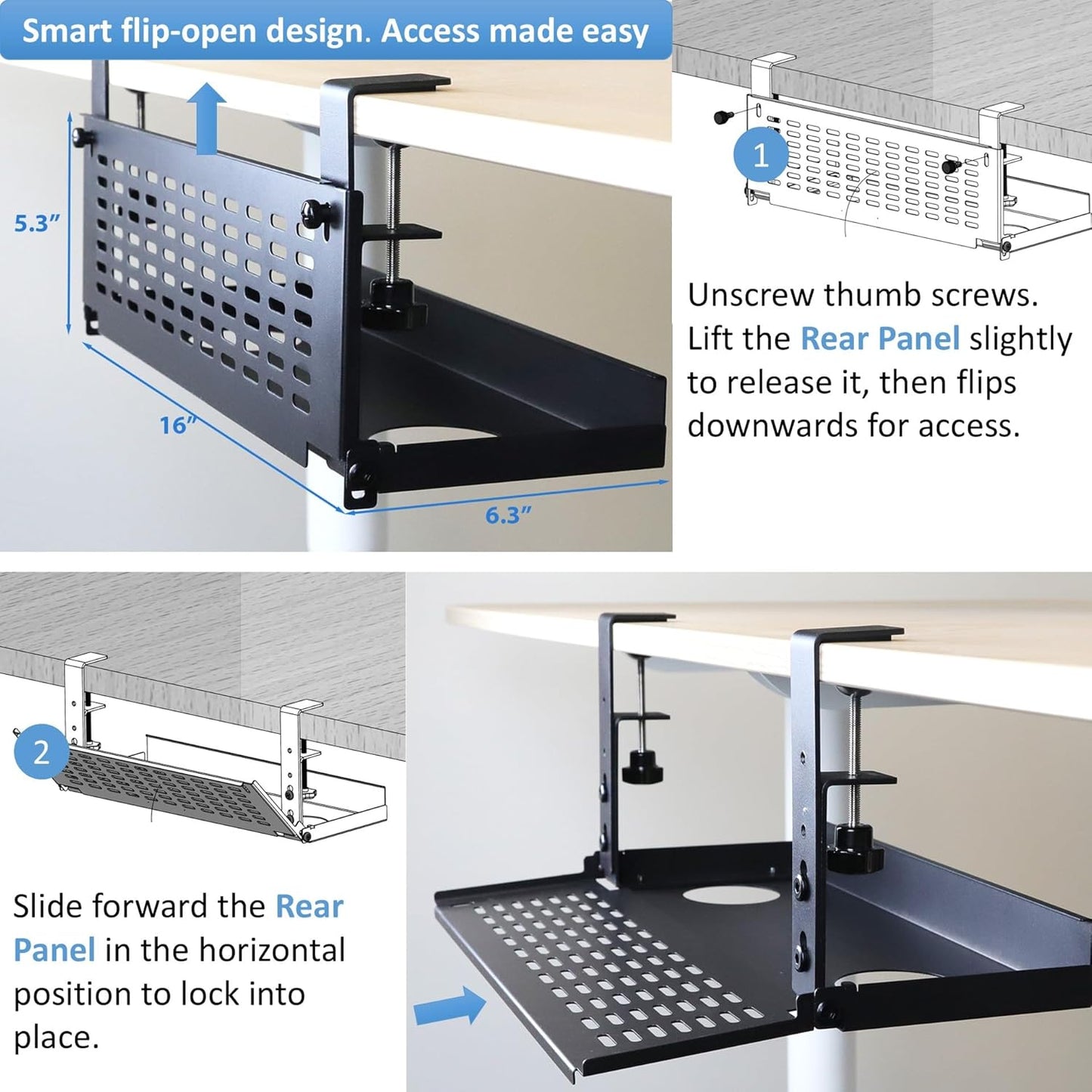 Smart flip-open design. Access made easy

5.3"

16"

6.3"

1

Unscrew thumb screws. Lift the Rear Panel slightly to release it, then flips downwards for access.

2

Slide forward the Rear Panel in the horizontal position to lock into place.