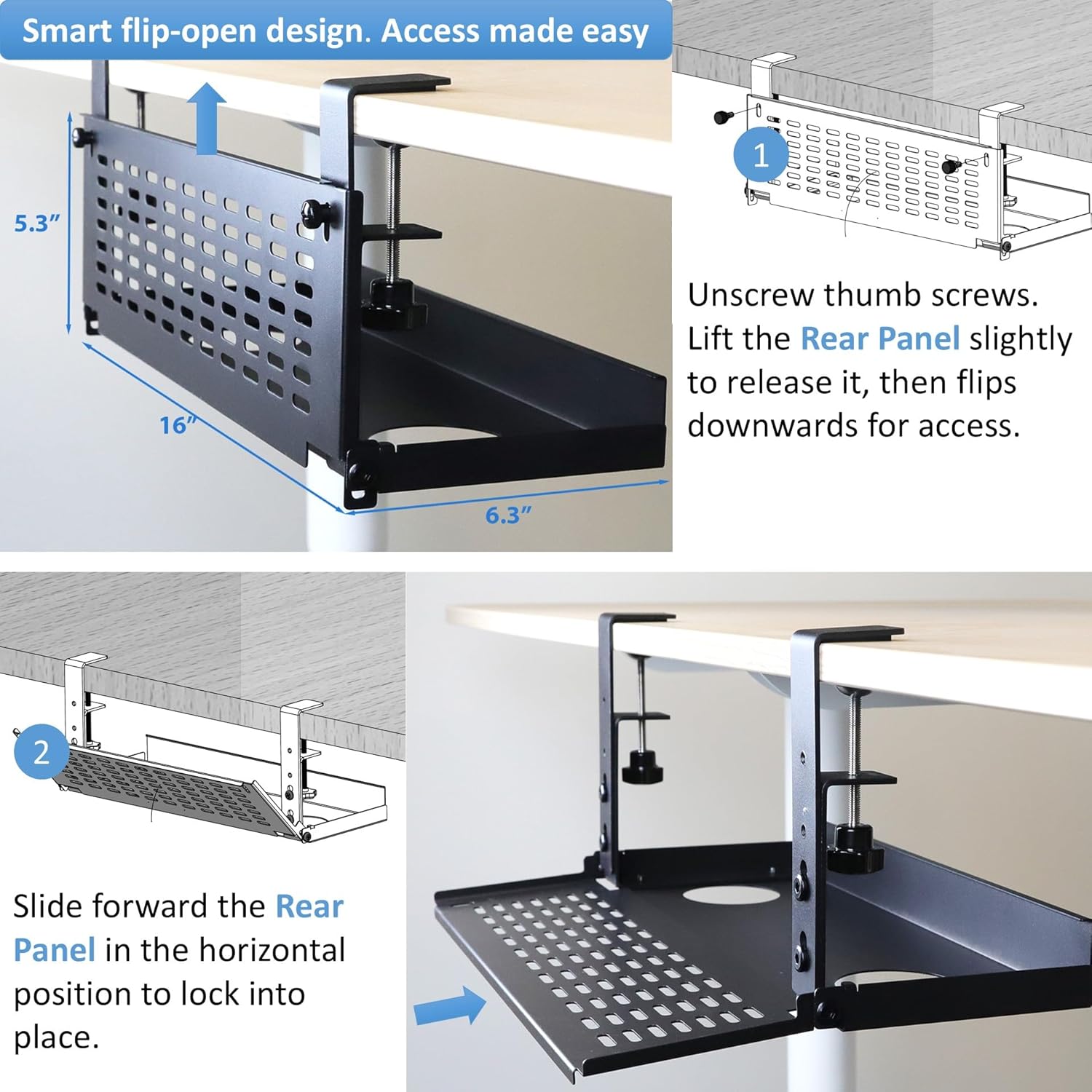 Smart flip-open design. Access made easy

5.3”

16”

6.3”

1

Unscrew thumb screws. Lift the Rear Panel slightly to release it, then flips downwards for access.

2

Slide forward the Rear Panel in the horizontal position to lock into place.