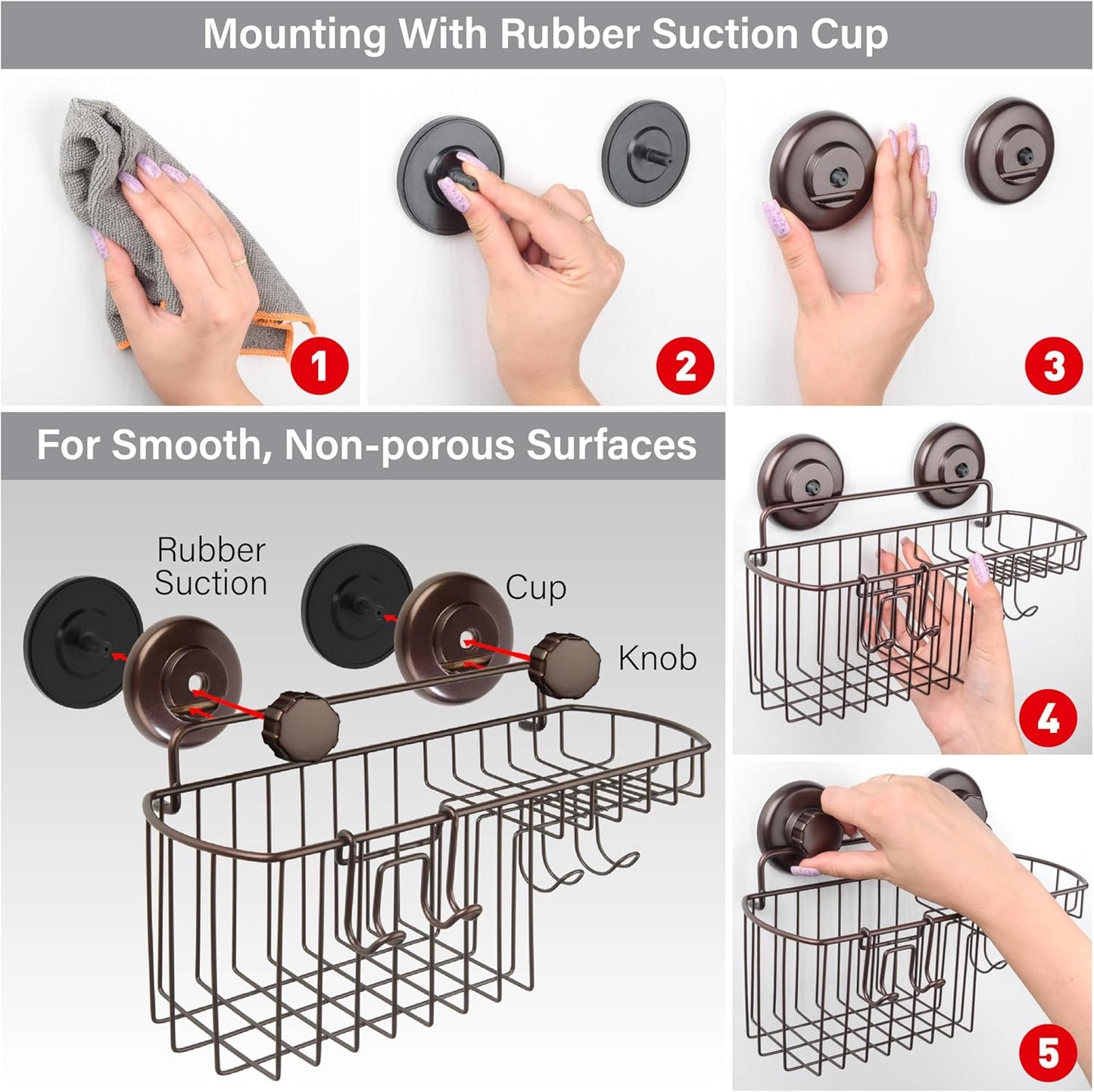 Mounting With Rubber Suction Cup

1

2

3

For Smooth, Non-porous Surfaces

Rubber Suction

Cup

Knob

4

5