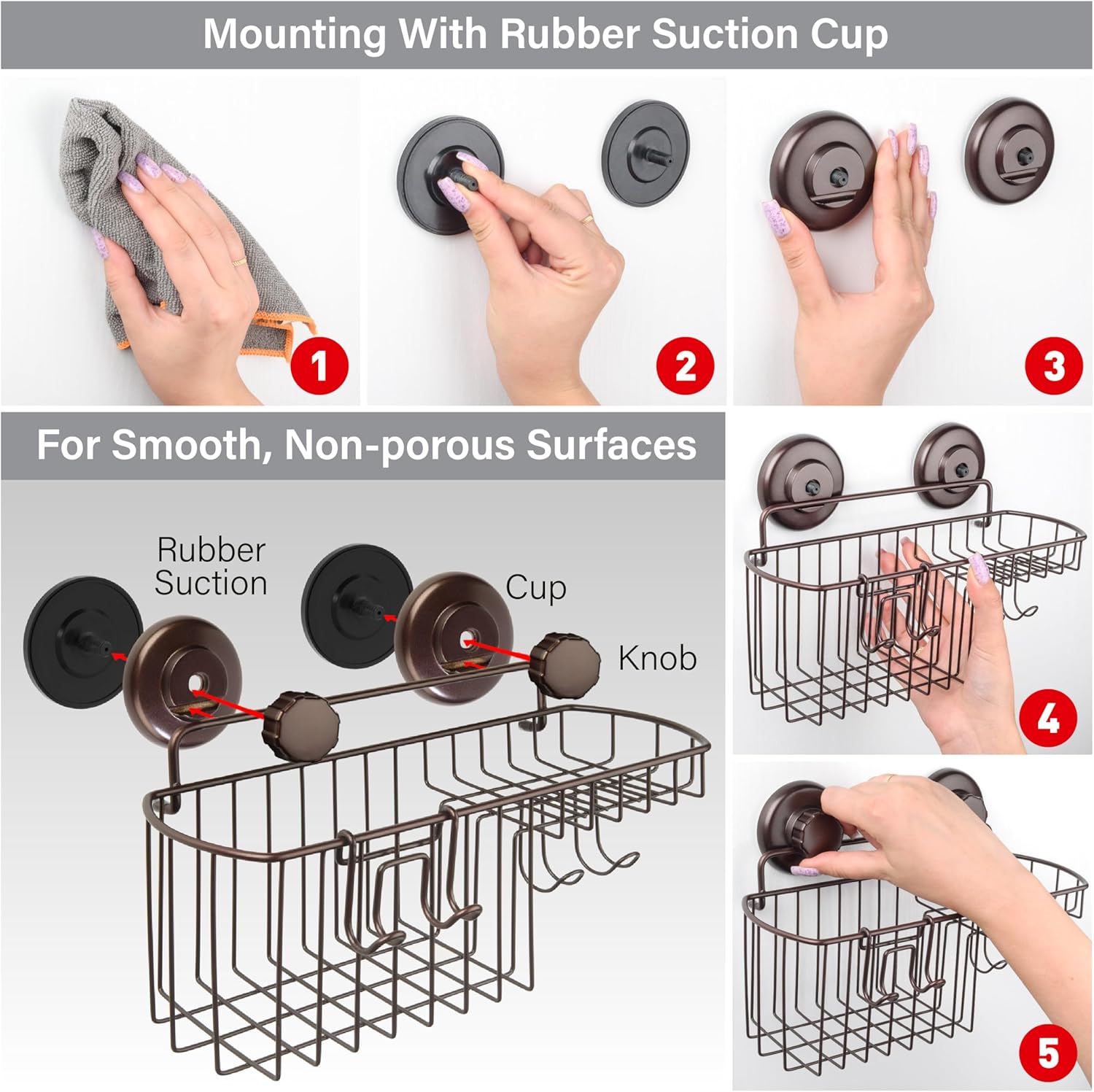 Mounting With Rubber Suction Cup

1

2

3

For Smooth, Non-porous Surfaces

Rubber Suction

Cup

Knob

4

5