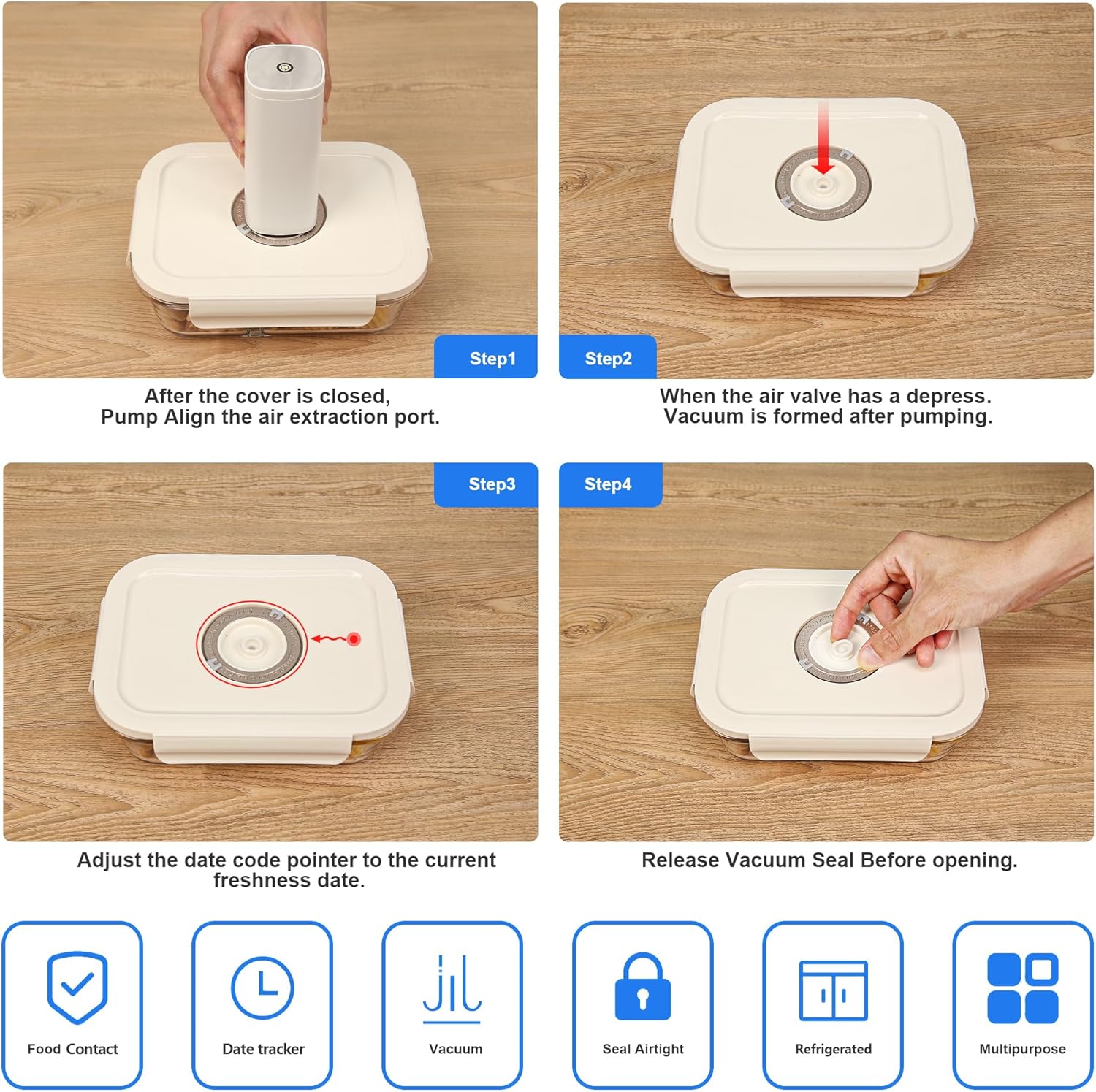 Step1

After the cover is closed,
Pump Align the air extraction port.

Step2

When the air valve has a depress.
Vacuum is formed after pumping.

Step3

Adjust the date code pointer to the current freshness date.

Step4

Release Vacuum Seal Before opening.

Food Contact

Date tracker

Vacuum

Seal Airtight

Refrigerated

Multipurpose