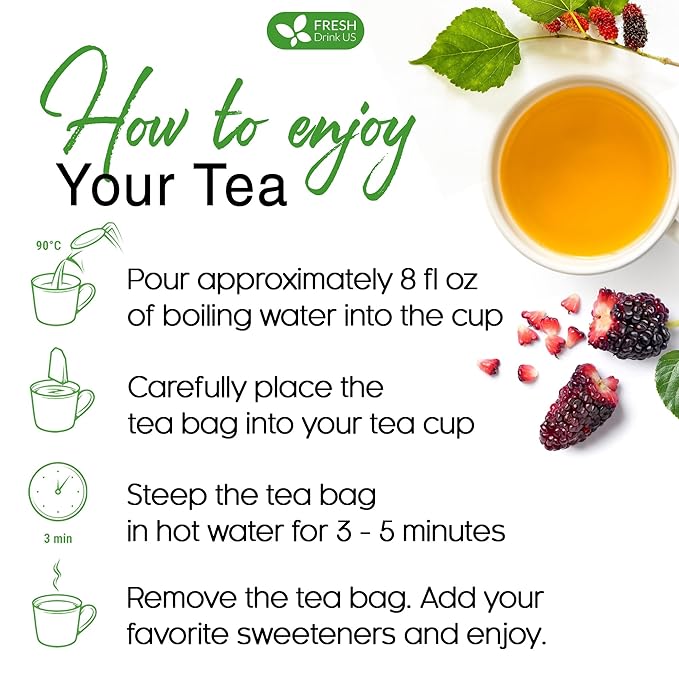 FRESH
Drink US

How to enjoy
Your Tea

90°C

Pour approximately 8 fl oz of boiling water into the cup

Carefully place the tea bag into your tea cup

3 min

Steep the tea bag in hot water for 3 - 5 minutes

Remove the tea bag. Add your favorite sweeteners and enjoy.