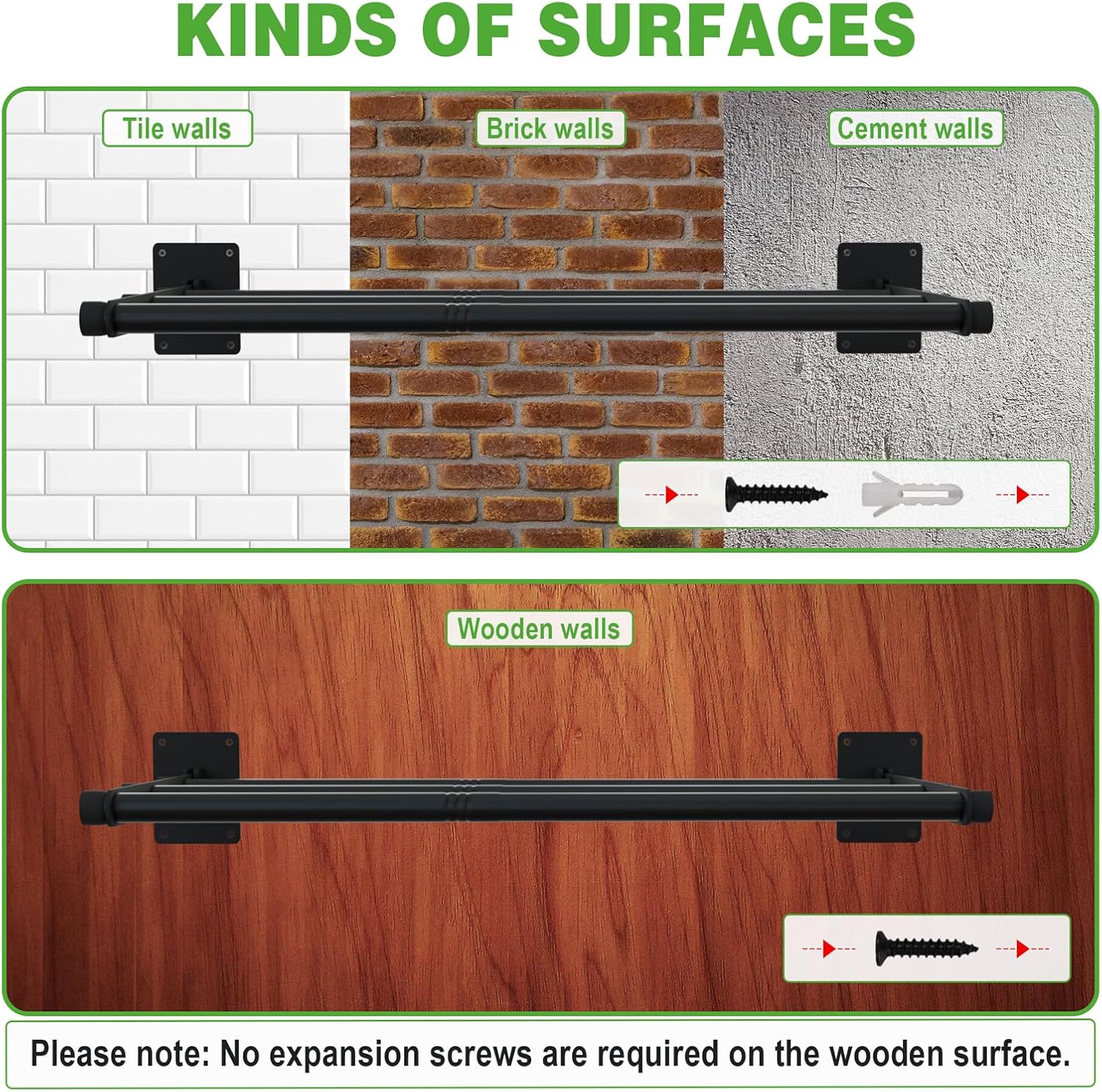 KINDS OF SURFACES

Tile walls

Brick walls

Cement walls

Wooden walls

Please note: No expansion screws are required on the wooden surface.