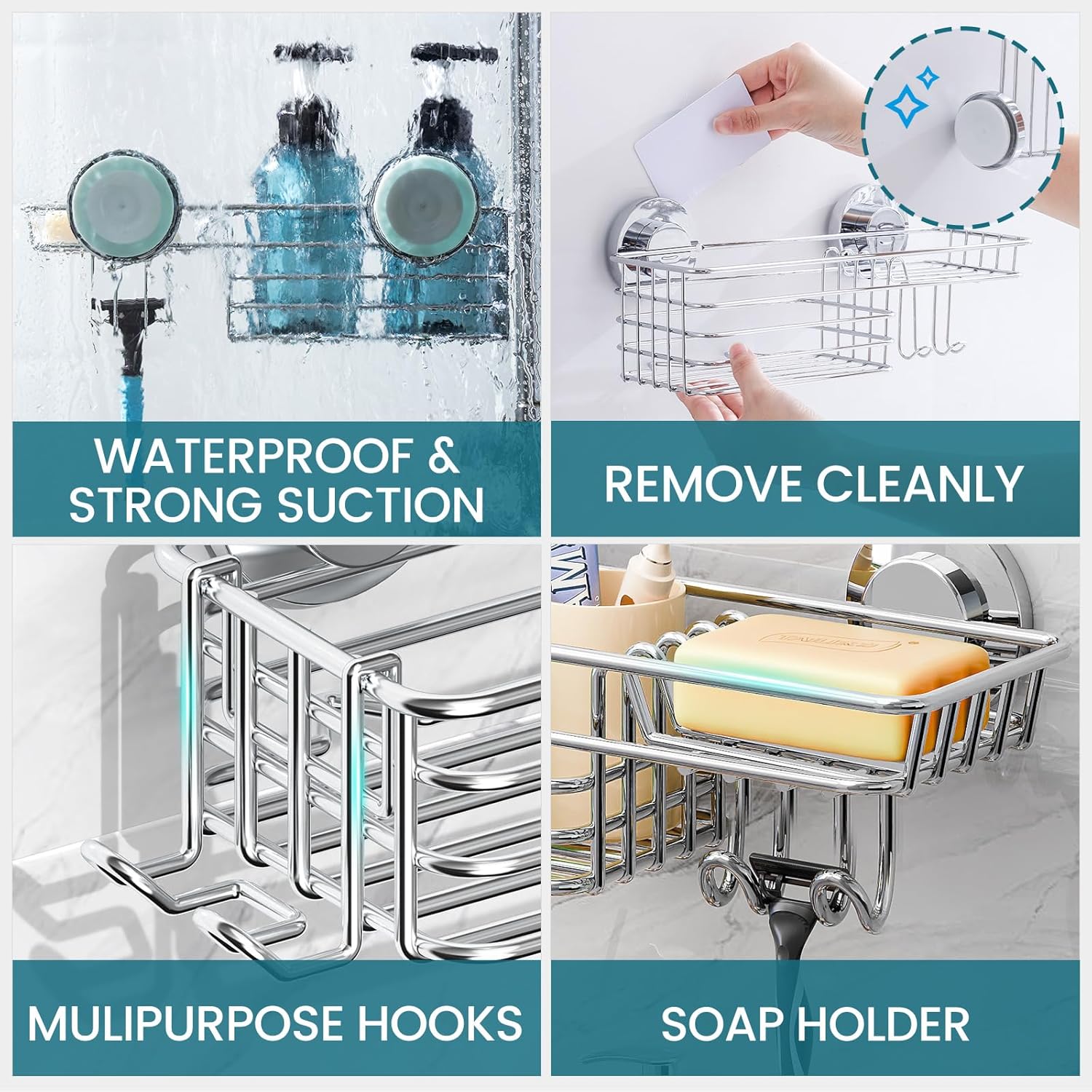 WATERPROOF & STRONG SUCTION

REMOVE CLEANLY

MULIPURPOSE HOOKS

SOAP HOLDER