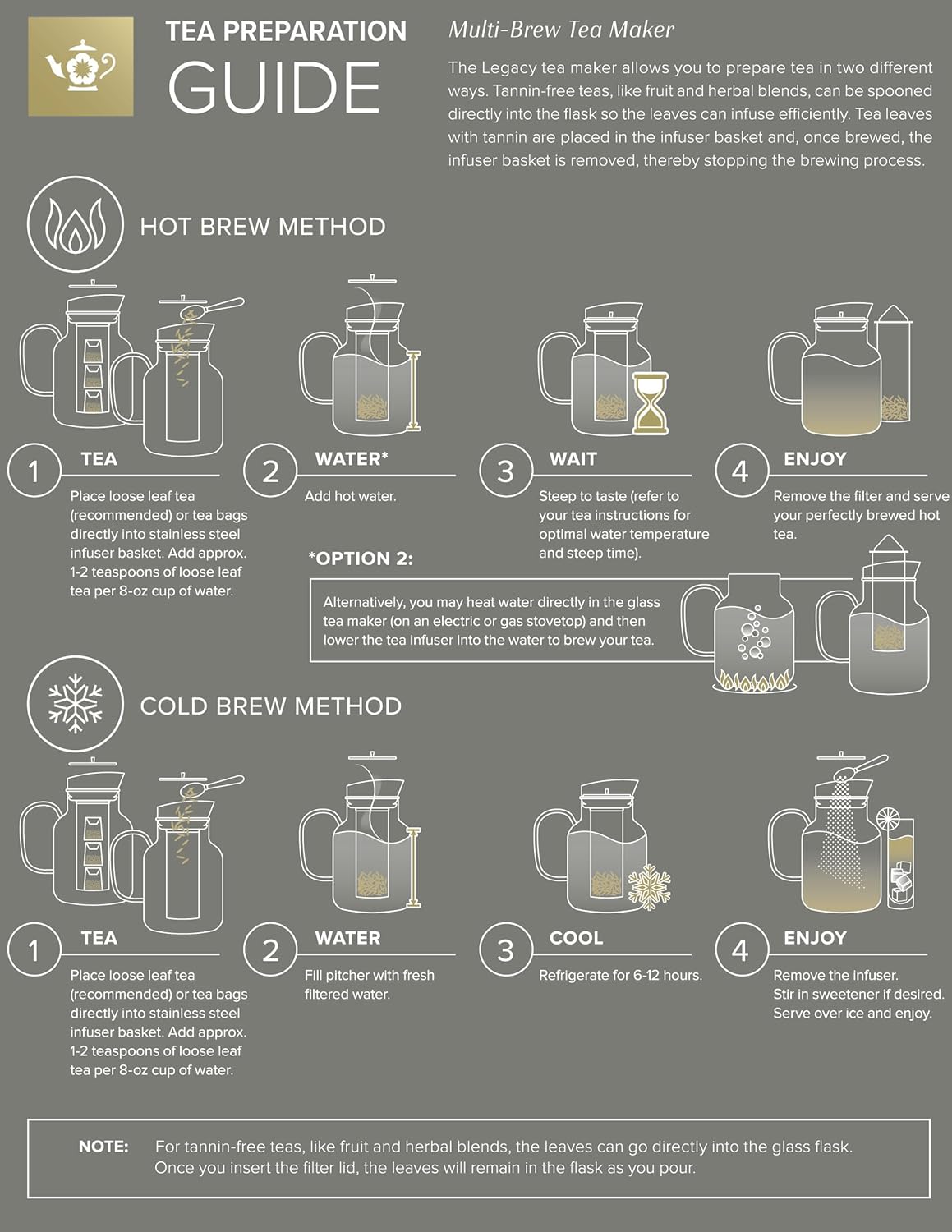 TEA PREPARATION
GUIDE

Multi-Brew Tea Maker

The Legacy tea maker allows you to prepare tea in two different ways. Tannin-free teas, like fruit and herbal blends, can be spooned directly into the flask so the leaves can infuse efficiently. Tea leaves with tannin are placed in the infuser basket and, once brewed, the infuser basket is removed, thereby stopping the brewing process.

HOT BREW METHOD

1 TEA
Place loose leaf tea (recommended) or tea bags directly into stainless steel infuser basket. Add approx. 1-2 teaspoons of loose leaf tea per 8-oz cup of water.

2 WATER*
Add hot water.

3 WAIT
Steep to taste (refer to your tea instructions for optimal water temperature and steep time).

4 ENJOY
Remove the filter and serve your perfectly brewed hot tea.

*OPTION 2:
Alternatively, you may heat water directly in the glass tea maker (on an electric or gas stovetop) and then lower the tea infuser into the water to brew your tea.

COLD BREW METHOD

1 TEA
Place loose leaf tea (recommended) or tea bags directly into stainless steel infuser basket. Add approx. 1-2 teaspoons of loose leaf tea per 8-oz cup of water.

2 WATER
Fill pitcher with fresh filtered water.

3 COOL
Refrigerate for 6-12 hours.

4 ENJOY
Remove the infuser. Stir in sweetener if desired. Serve over ice and enjoy.

NOTE: For tannin-free teas, like fruit and herbal blends, the leaves can go directly into the glass flask. Once you insert the filter lid, the leaves will remain in the flask as you pour.