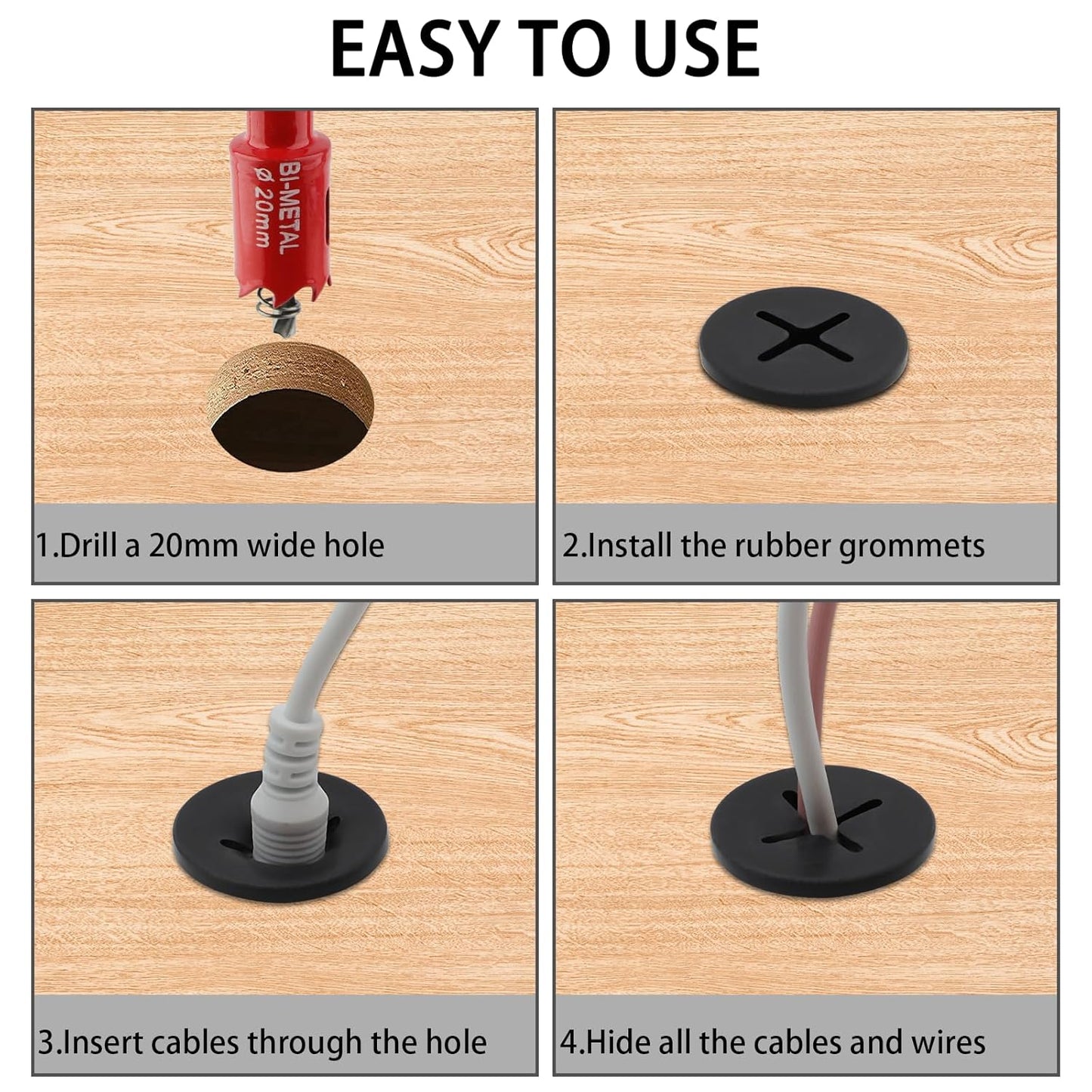 EASY TO USE

BI-METAL
ø 20mm

1.Drill a 20mm wide hole

2.Install the rubber grommets

3.Insert cables through the hole

4.Hide all the cables and wires